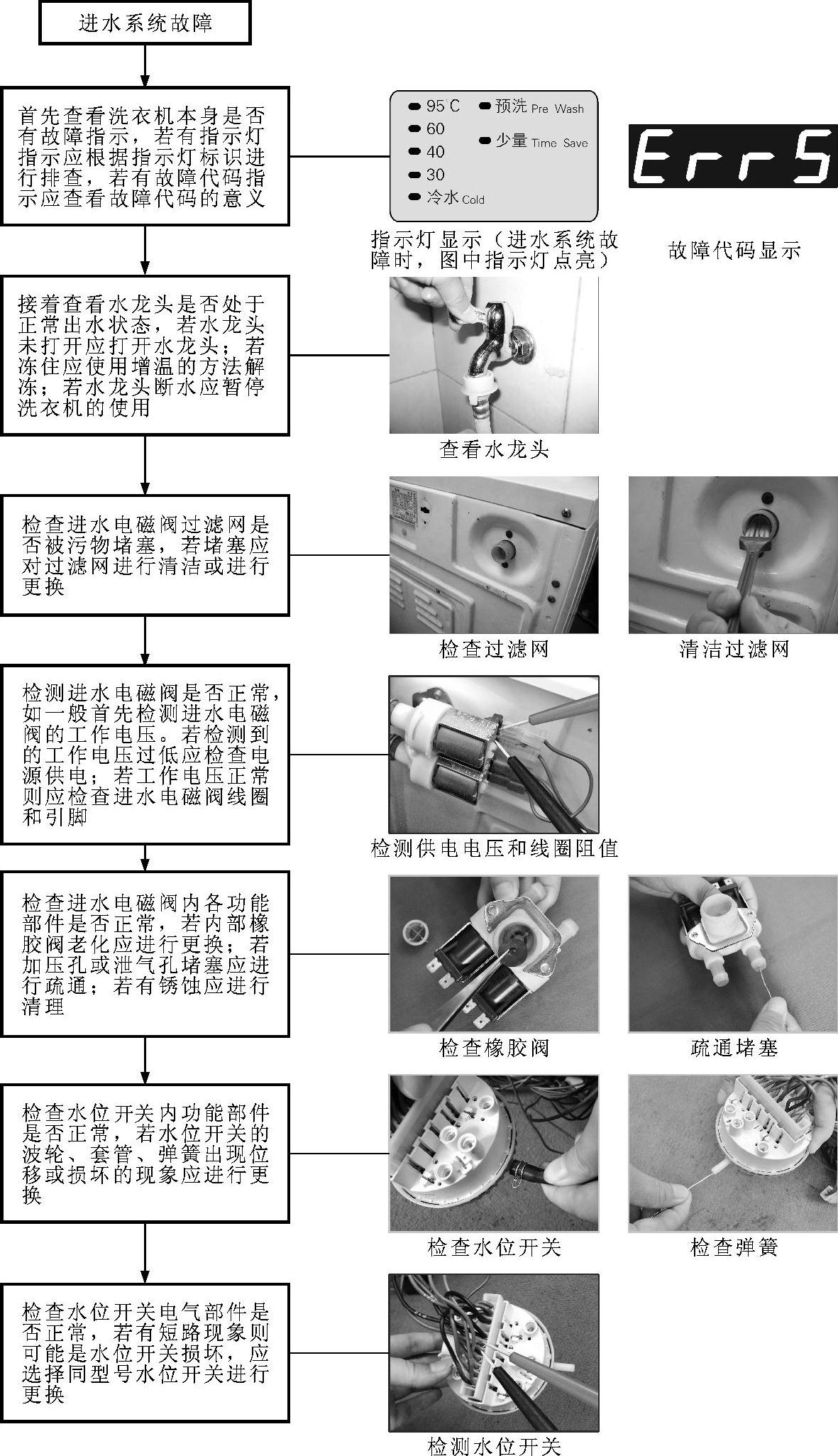 进水系统故障

首先查看洗衣机本身是否有故障指示，若有指示灯指示应根据指示灯标识进行排查，若有故障代码指示应查看故障代码的意义

95°C
60
40
30
冷水 Cold
预洗 Pre Wash
少量 Time Save

指示灯显示（进水系统故障时，图中指示灯点亮）

Err5

故障代码显示

接着查看水龙头是否处于正常出水状态，若水龙头未打开应打开水龙头；若冻住应使用增温的方法解冻；若水龙头断水应暂停洗衣机的使用

查看水龙头

检查进水电磁阀过滤网是否被污物堵塞，若堵塞应对过滤网进行清洁或进行更换

检查过滤网

清洁过滤网

检测进水电磁阀是否正常，如一般首先检测进水电磁阀的工作电压。若检测到的工作电压过低应检查电源供电；若工作电压正常则应检查进水电磁阀线圈和引脚

检测供电电压和线圈阻值

检查进水电磁阀内各功能部件是否正常，若内部橡胶阀老化应进行更换；若加压孔或泄气孔堵塞应进行疏通；若有锈蚀应进行清理

检查橡胶阀

疏通堵塞

检查水位开关内功能部件是否正常，若水位开关的波轮、套管、弹簧出现位移或损坏的现象应进行更换

检查水位开关

检查弹簧

检查水位开关电气部件是否正常，若有短路现象则可能是水位开关损坏，应选择同型号水位开关进行更换

检测水位开关