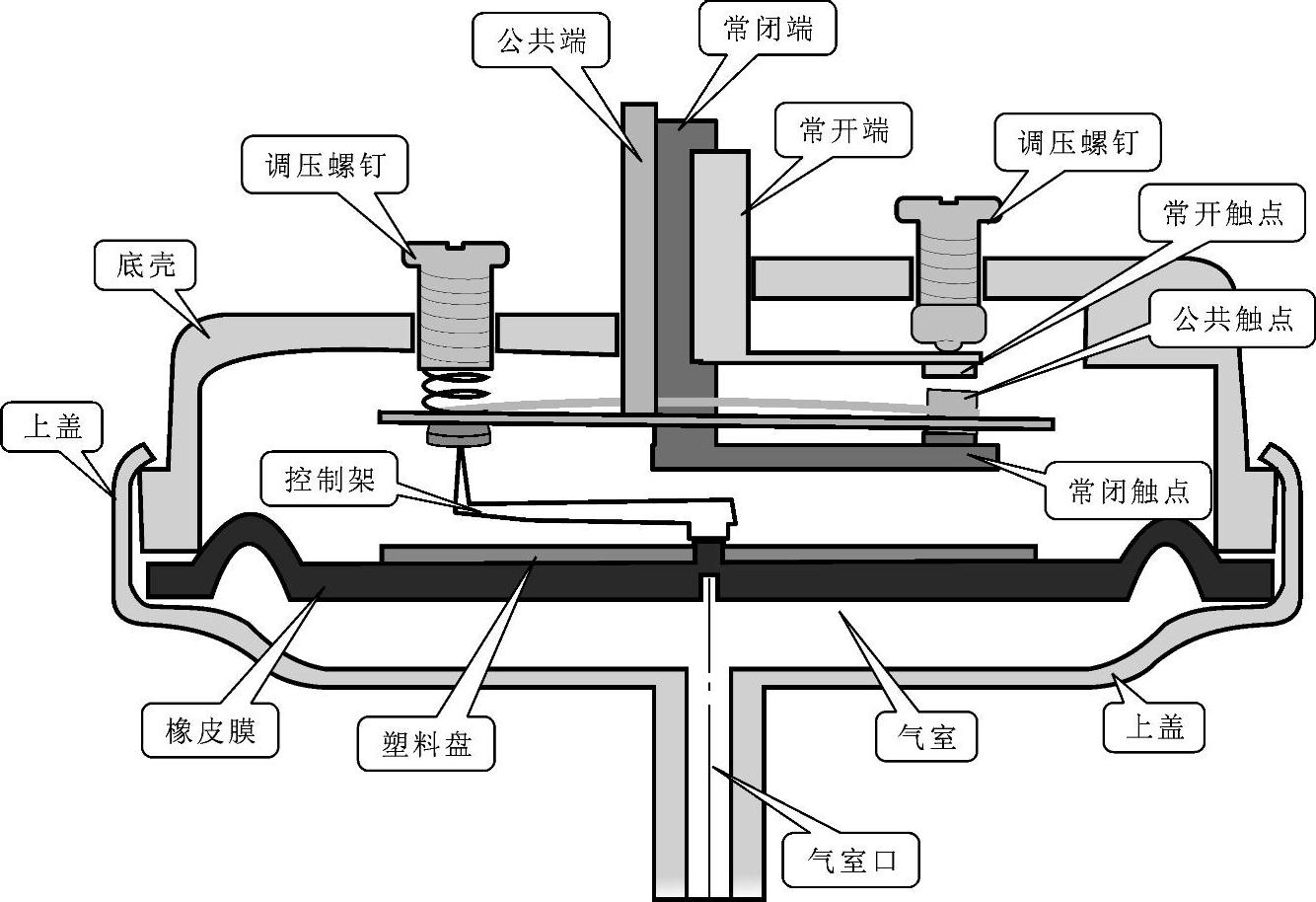 公共端
常闭端
常开端
调压螺钉
调压螺钉
常开触点
底壳
公共触点
上盖
控制架
常闭触点
橡皮膜
塑料盘
气室
上盖
气室口