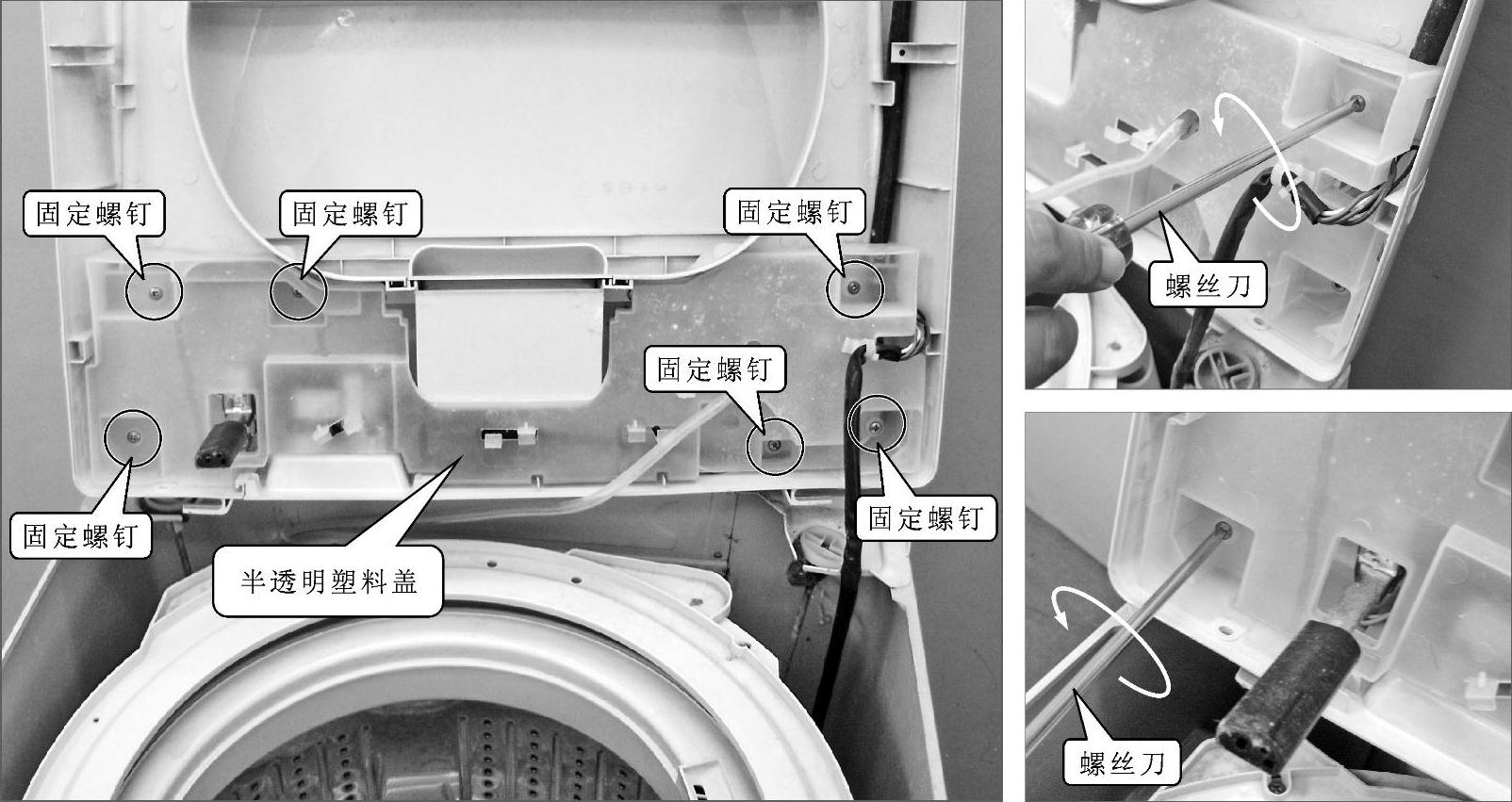 固定螺钉

固定螺钉

固定螺钉

固定螺钉

固定螺钉

固定螺钉

半透明塑料盖

螺丝刀

螺丝刀