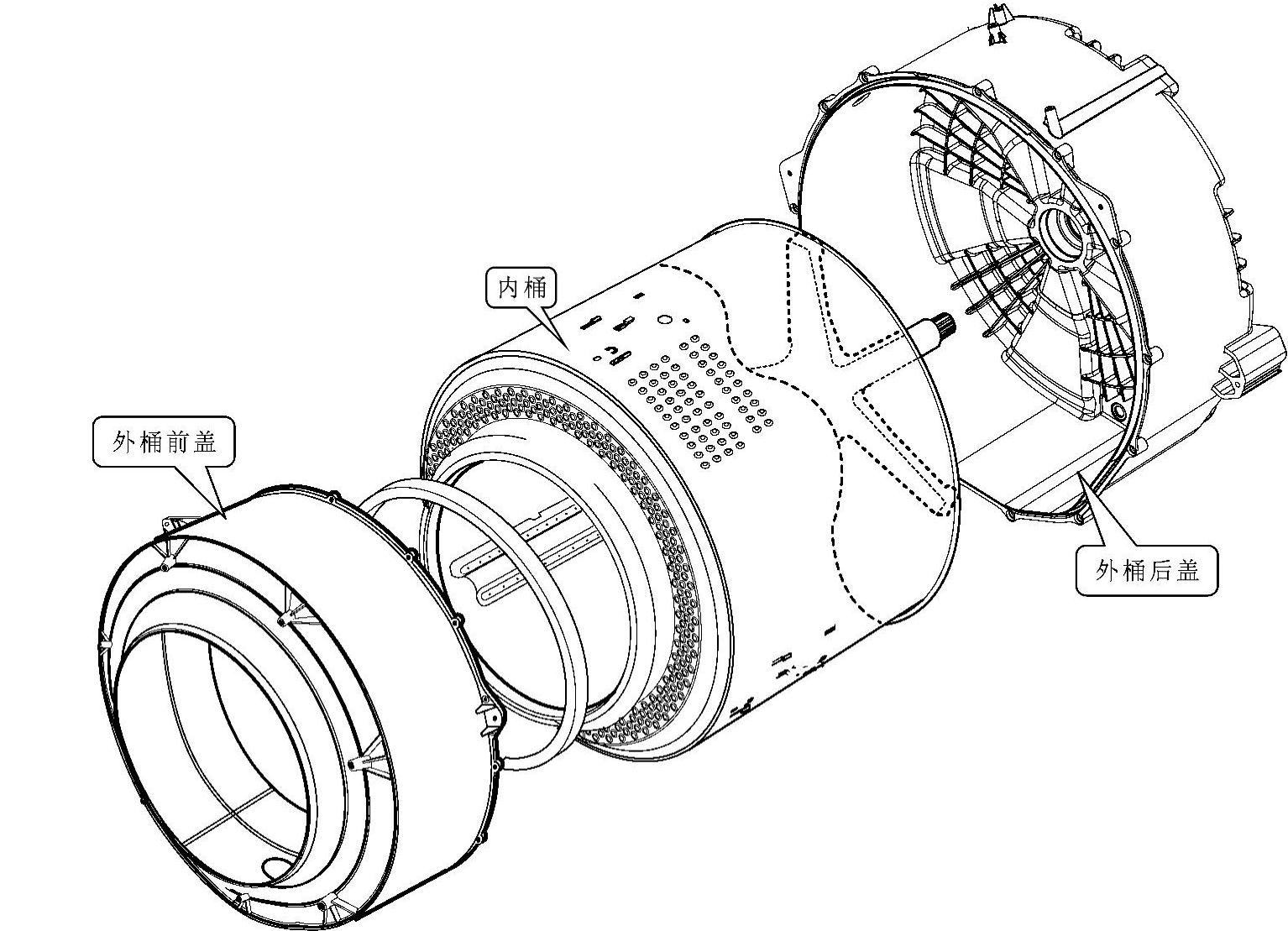 内桶

外桶前盖

外桶后盖