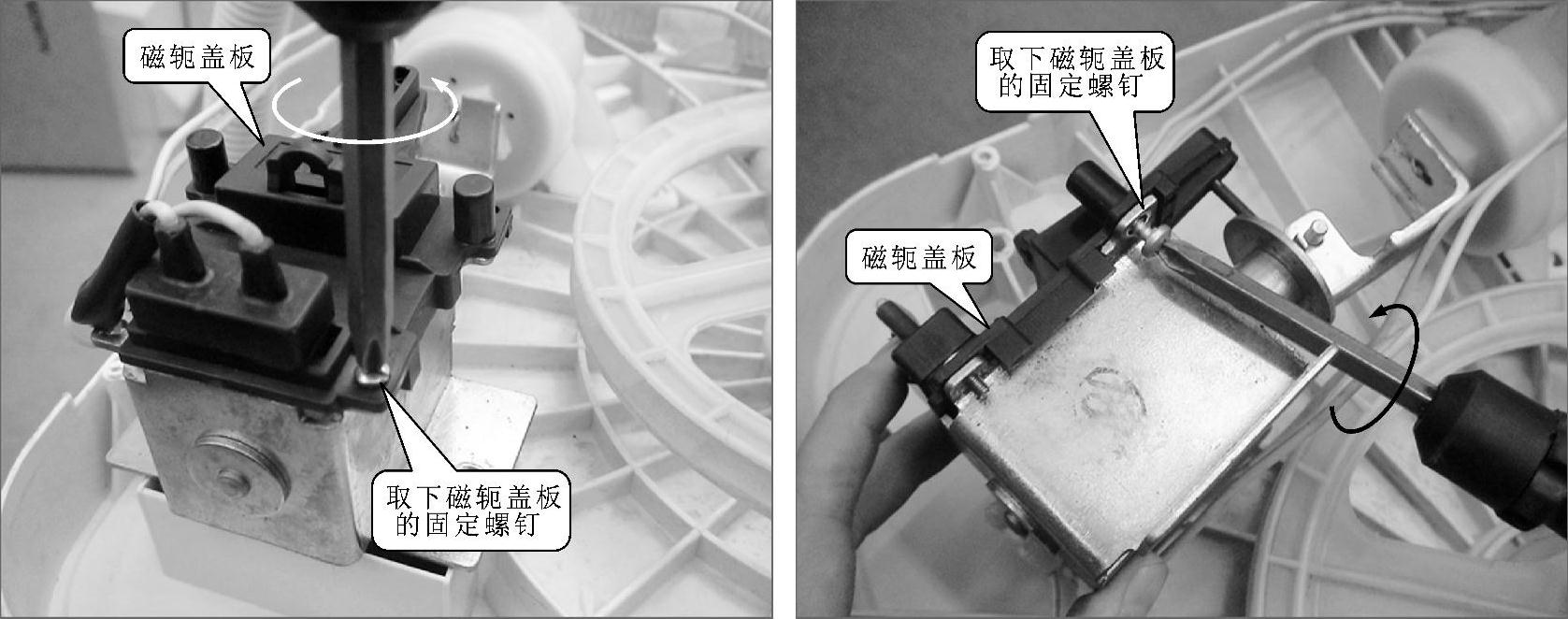 磁轭盖板

取下磁轭盖板的固定螺钉

取下磁轭盖板的固定螺钉

磁轭盖板