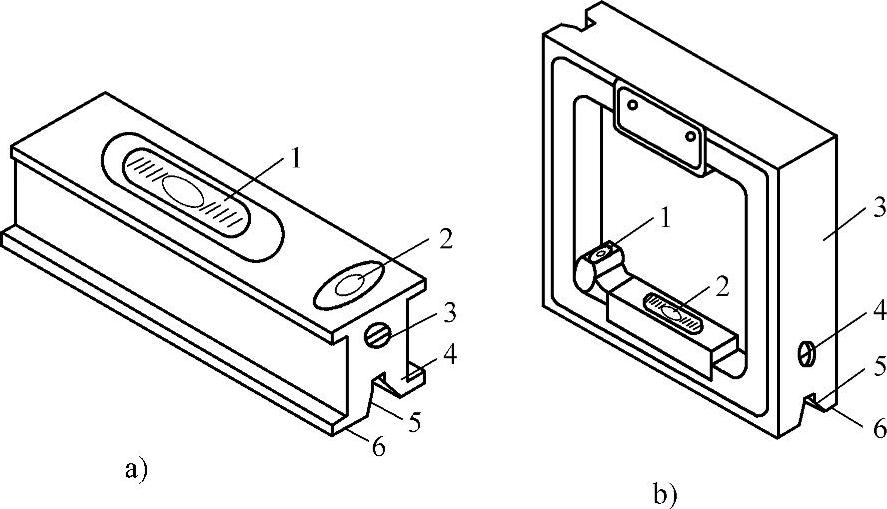 1
2
3
4
5
6
a)

1
2
3
4
5
6
b)