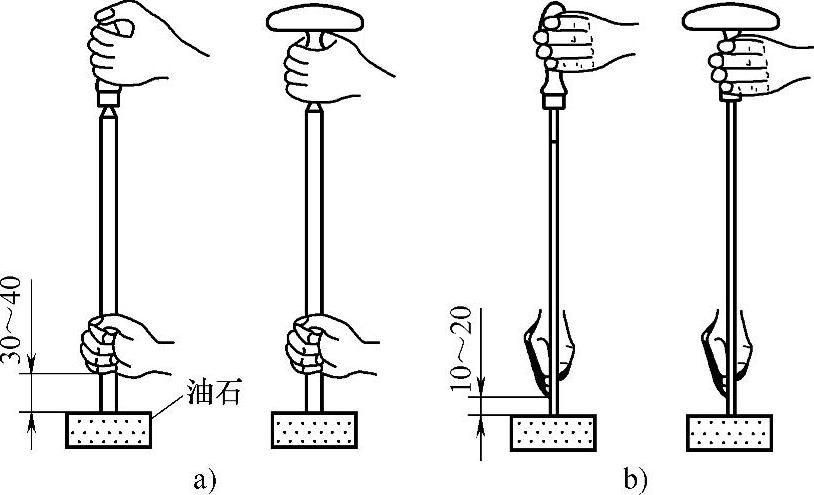 30～40

油石

a)

10～20

b)