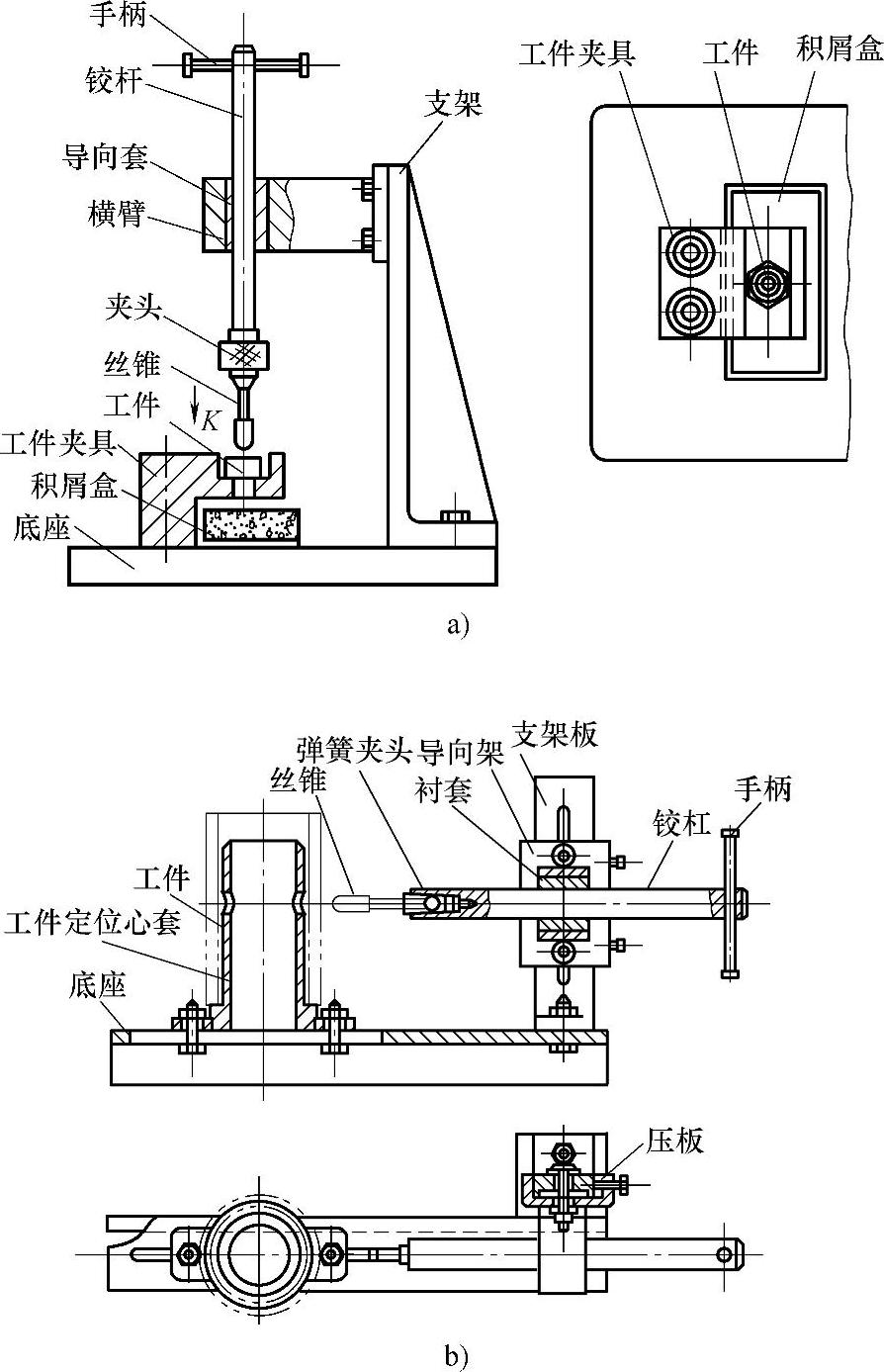 手柄
铰杆
导向套
横臂
支架
夹头
丝锥
$K$
工件
工件夹具
积屑盒
底座
工件夹具
工件
积屑盒
a)

弹簧夹头
导向架
支架板
丝锥
衬套
手柄
铰杠
工件
工件定位心套
底座
压板
b)