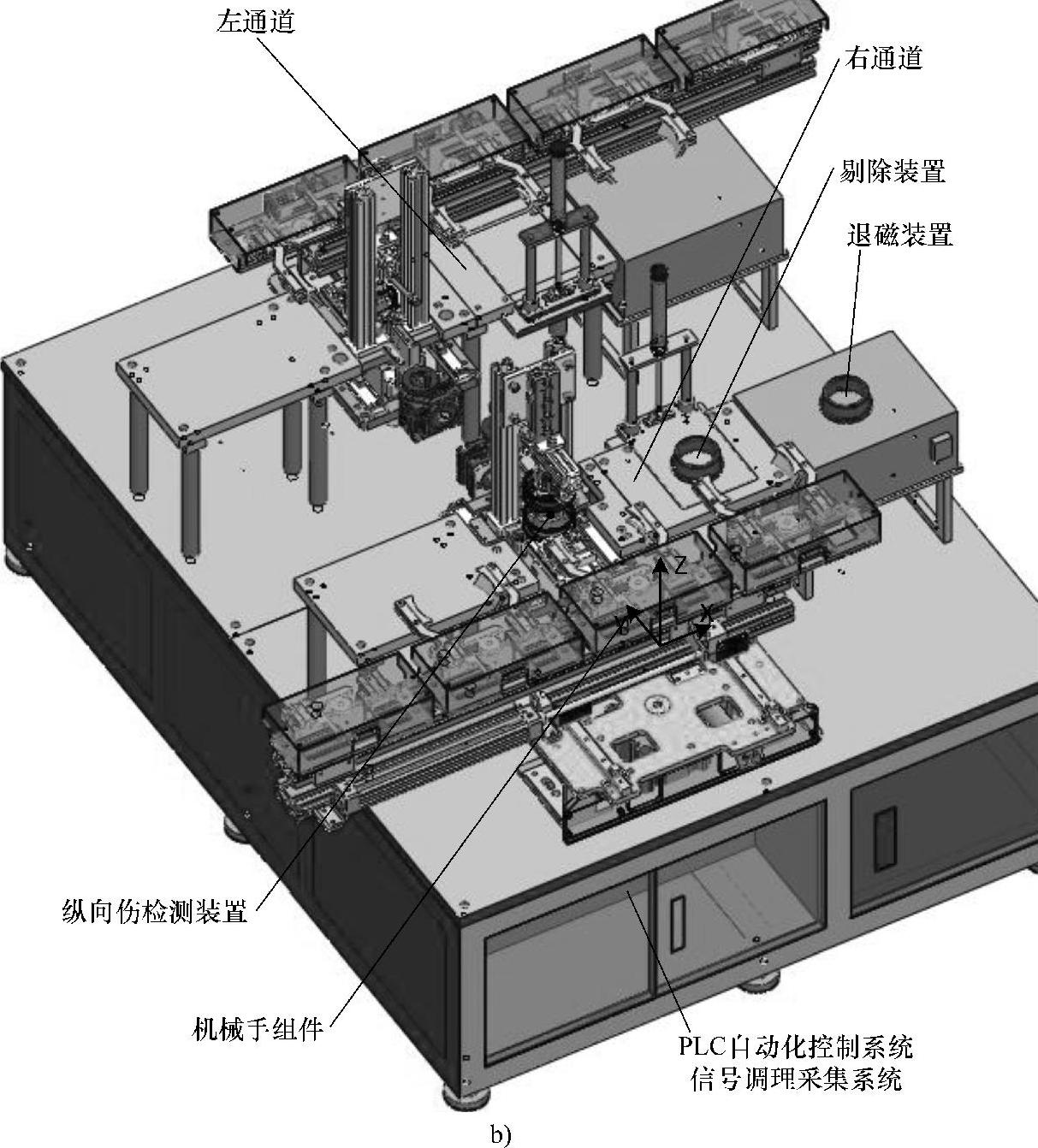 左通道

右通道

剔除装置

退磁装置

Z

Y

X

纵向伤检测装置

机械手组件

PLC自动化控制系统
信号调理采集系统

b)