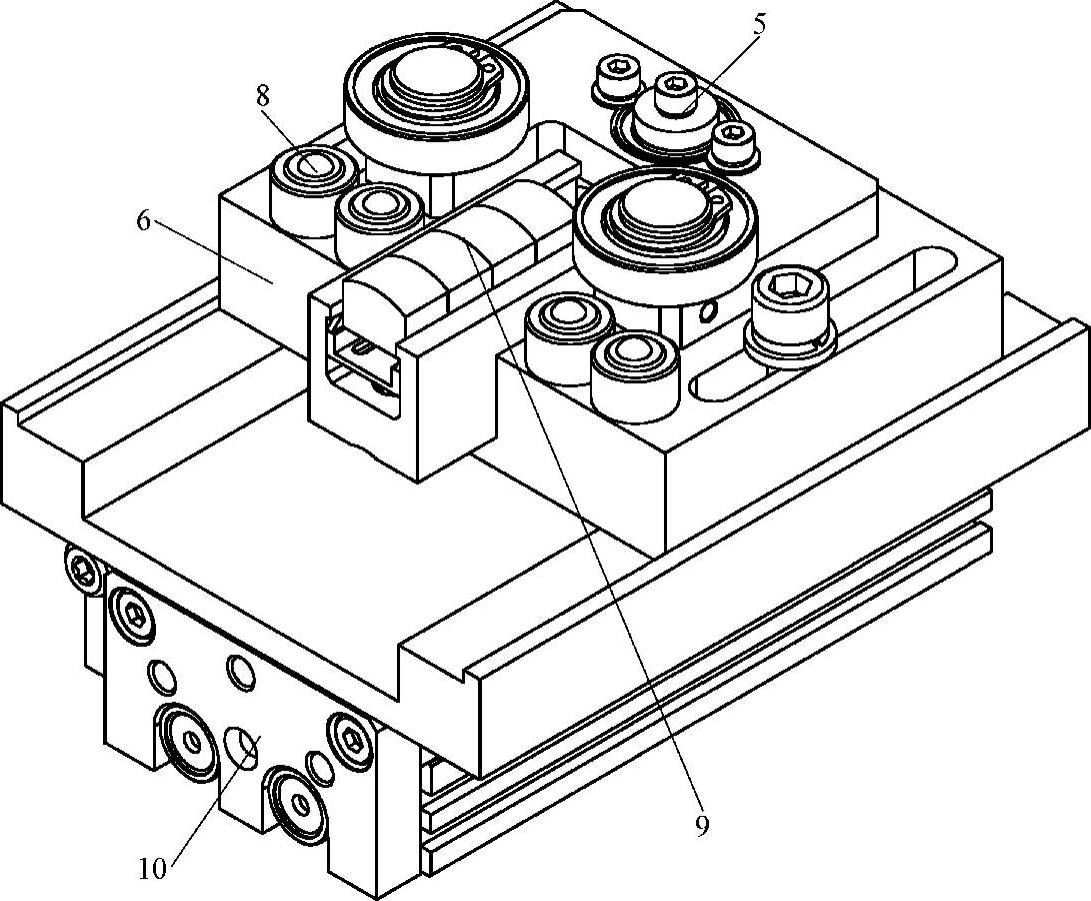 5
8
6
9
10