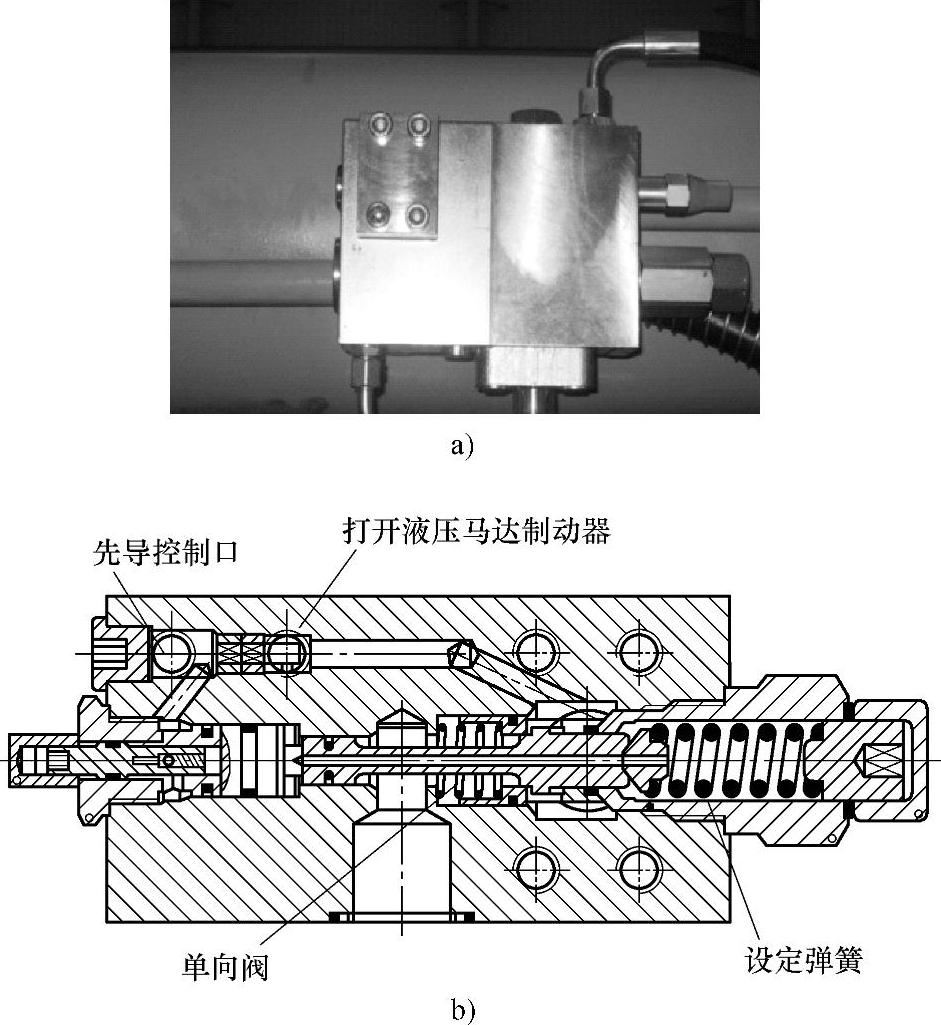 a)

先导控制口

打开液压马达制动器

单向阀

设定弹簧

b)