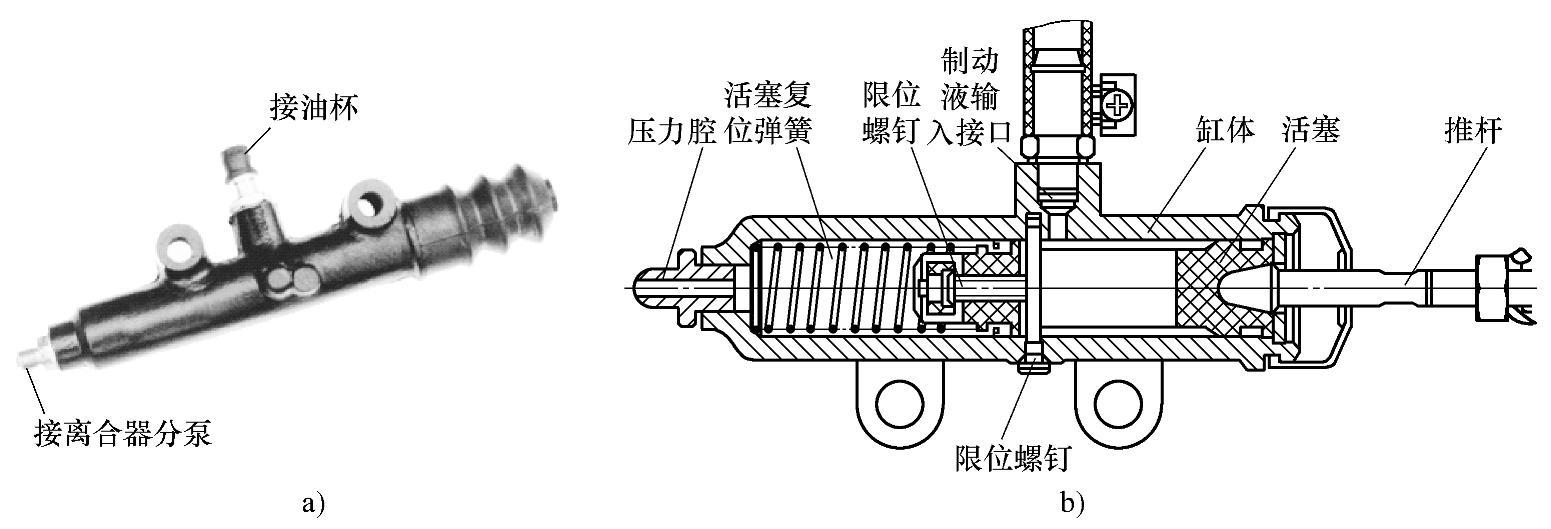 接油杯

接离合器分泵

a)

压力腔

活塞复位弹簧

限位螺钉

制动液输入接口

缸体

活塞

推杆

限位螺钉

b)