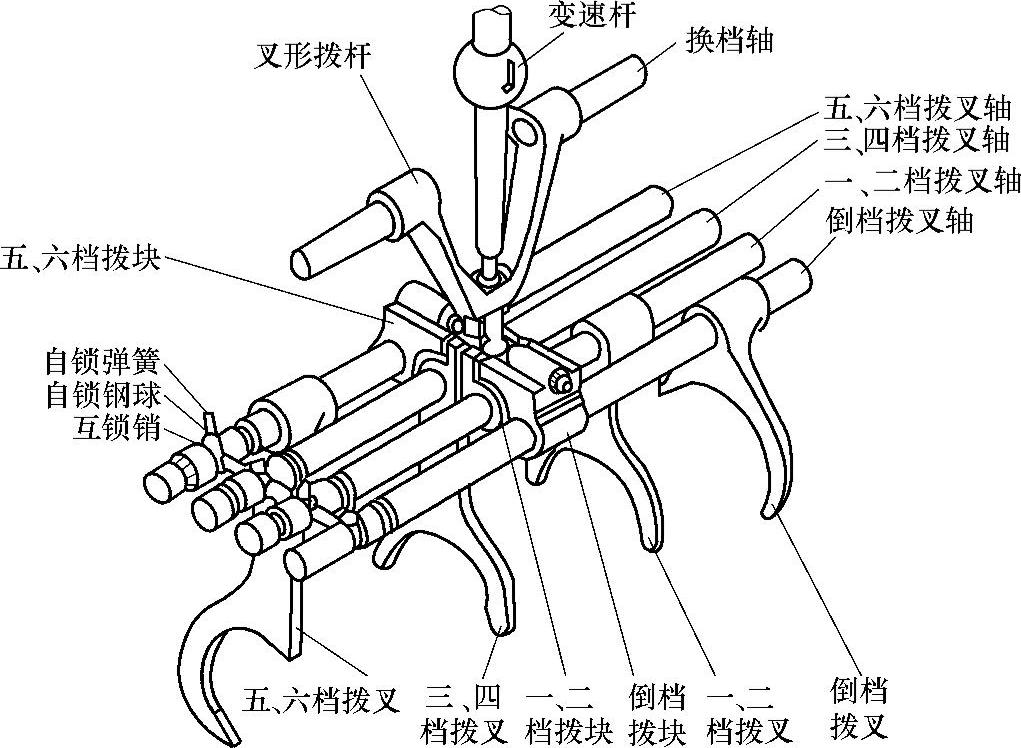 变速杆
换档轴
叉形拨杆
五、六档拨叉轴
三、四档拨叉轴
一、二档拨叉轴
倒档拨叉轴
五、六档拨块
自锁弹簧
自锁钢球
互锁销
五、六档拨叉
三、四档拨叉
一、二档拨块
倒档拨块
一、二档拨叉
倒档拨叉