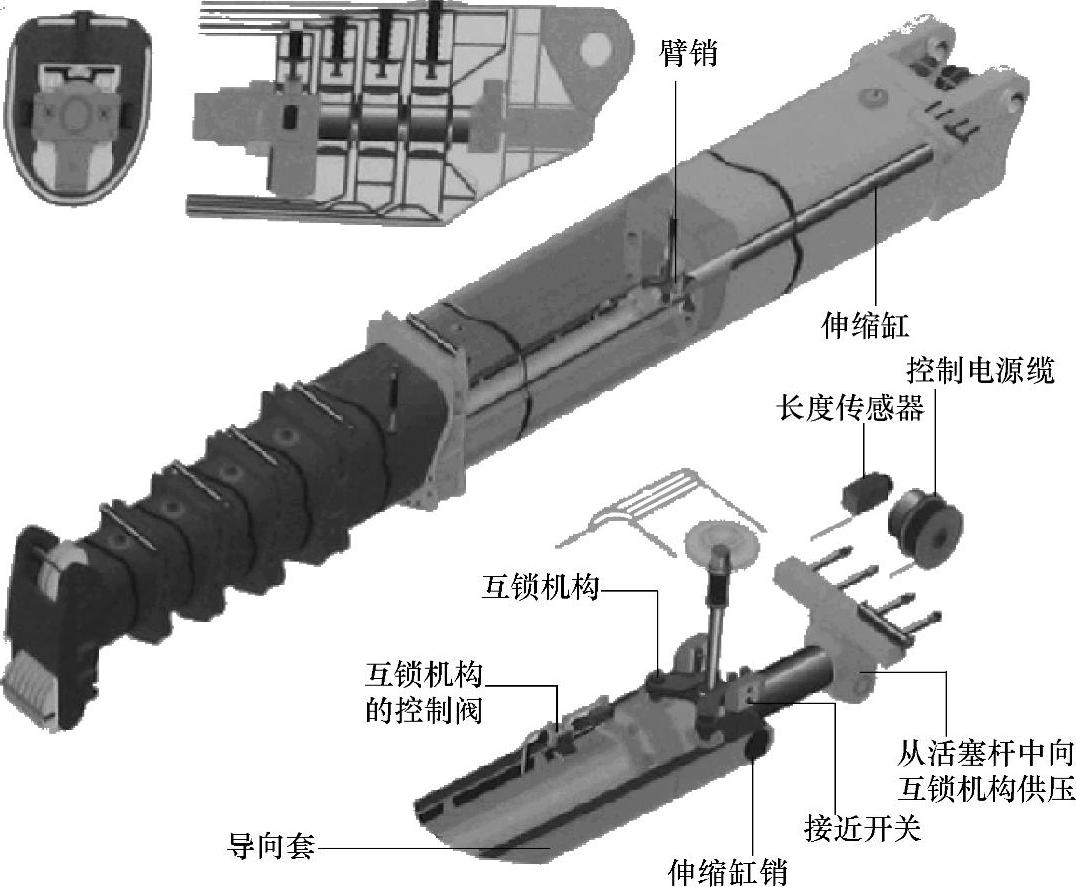 臂销

伸缩缸

控制电源缆

长度传感器

互锁机构

互锁机构的控制阀

从活塞杆中向互锁机构供压

接近开关

导向套

伸缩缸销