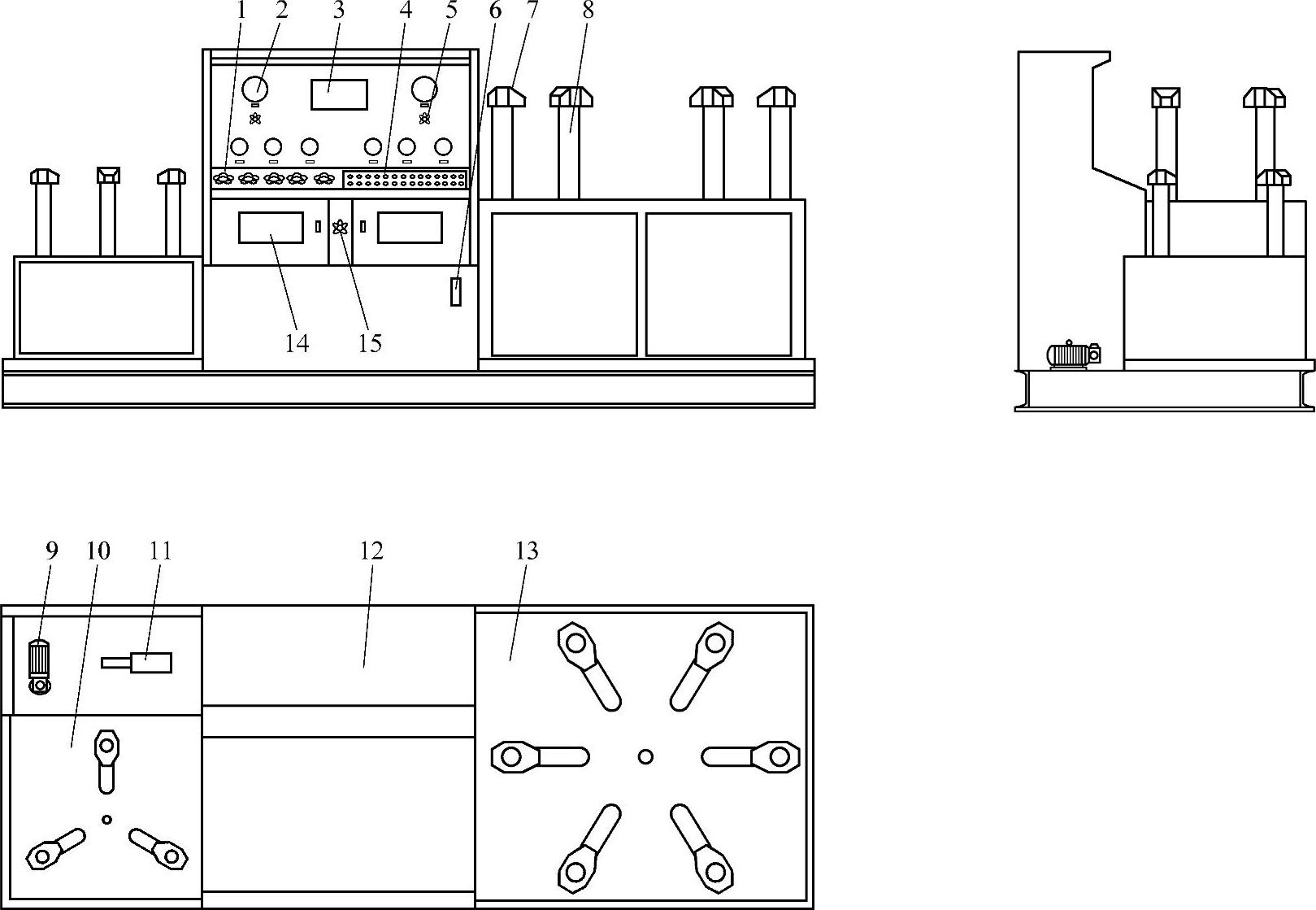 1 2 3 4 5 6 7 8

14 15

9 10 11 12 13