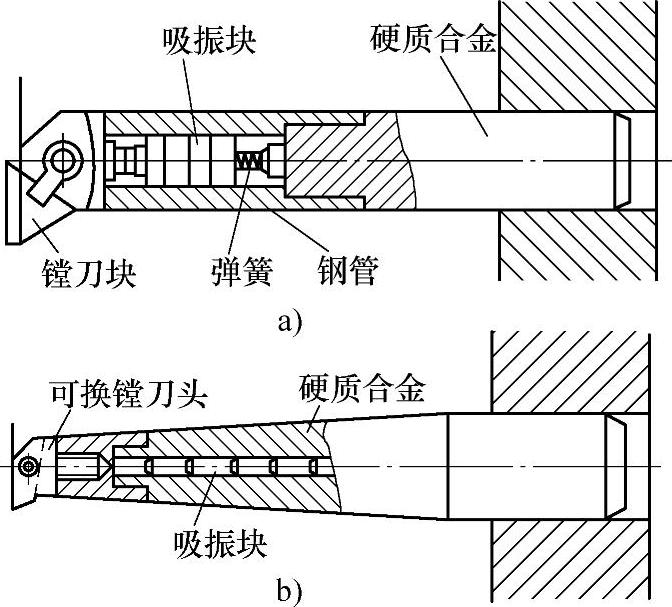 吸振块
硬质合金
镗刀块
弹簧
钢管
a)
可换镗刀头
硬质合金
吸振块
b)