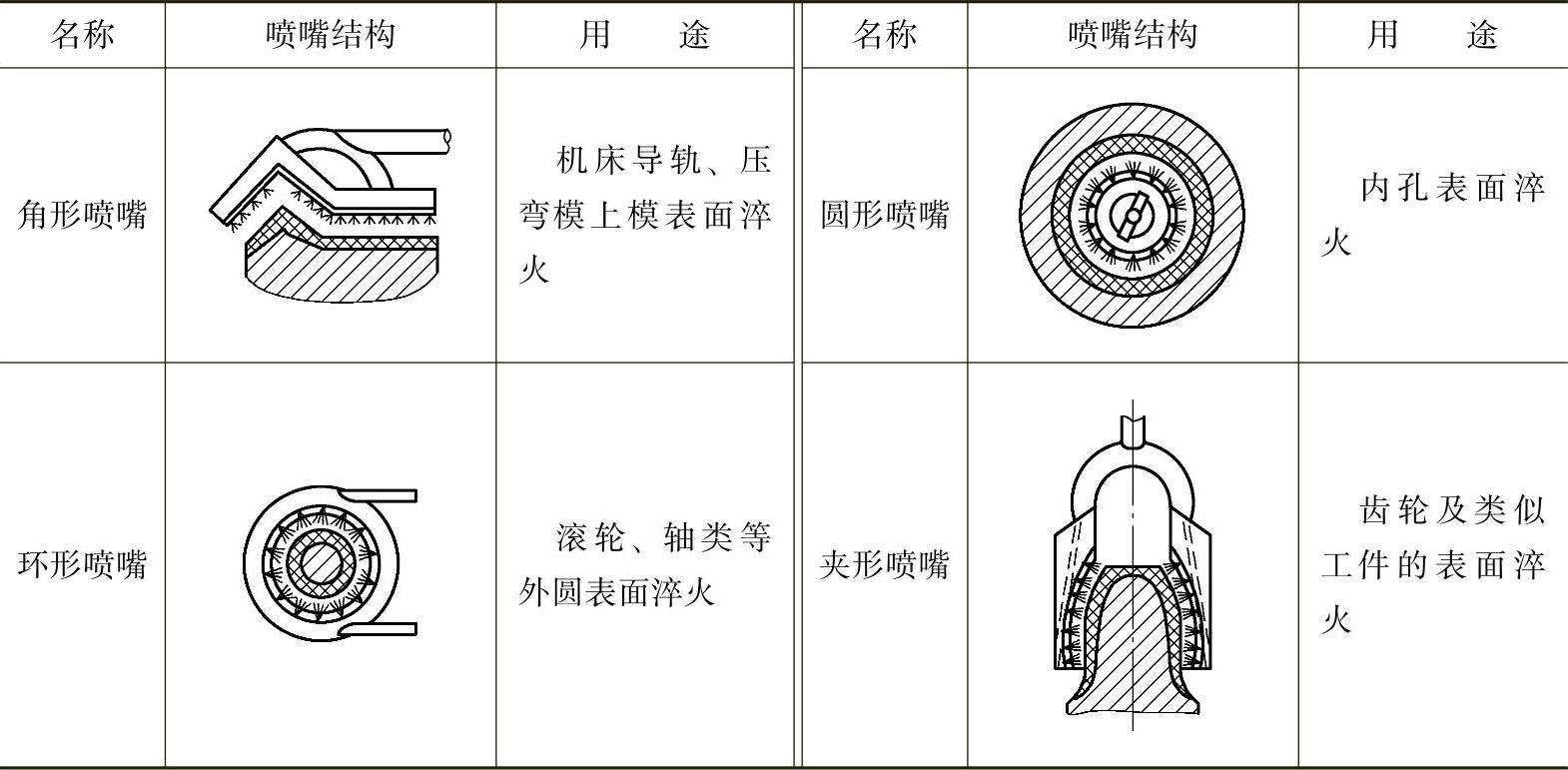 | 名称 | 喷嘴结构 | 用　途 | 名称 | 喷嘴结构 | 用　途 |
|---|---|---|---|---|---|
| 角形喷嘴 | | 机床导轨、压弯模上模表面淬火 | 圆形喷嘴 | | 内孔表面淬火 |
| 环形喷嘴 | | 滚轮、轴类等外圆表面淬火 | 夹形喷嘴 | | 齿轮及类似工件的表面淬火 |