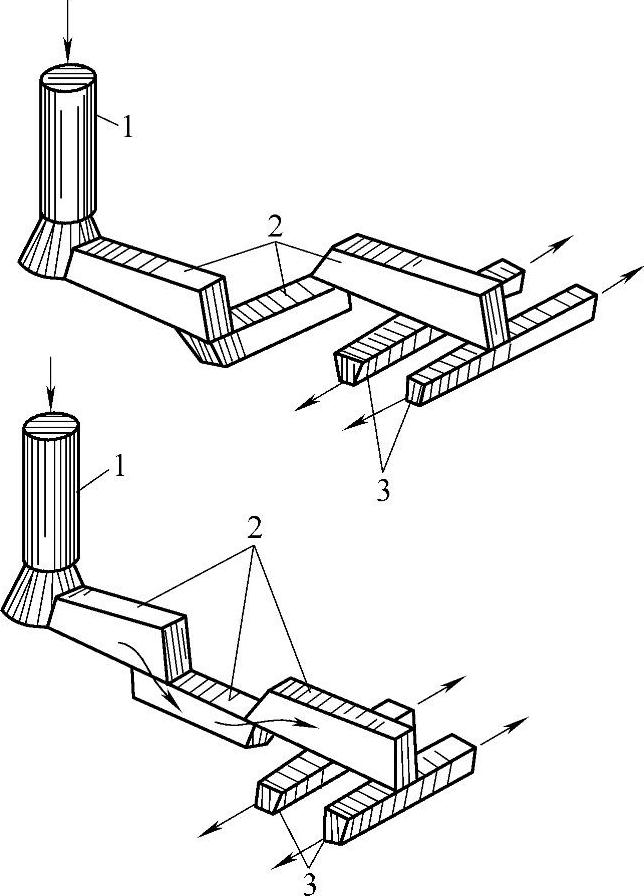 1
2
3
1
2
3