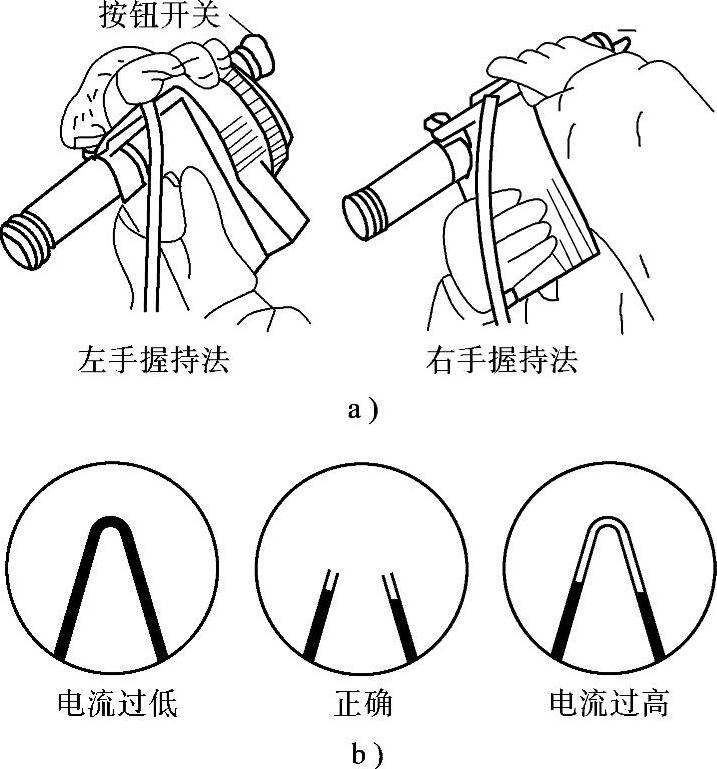 按钮开关

左手握持法

右手握持法

a)

电流过低

正确

电流过高

b)