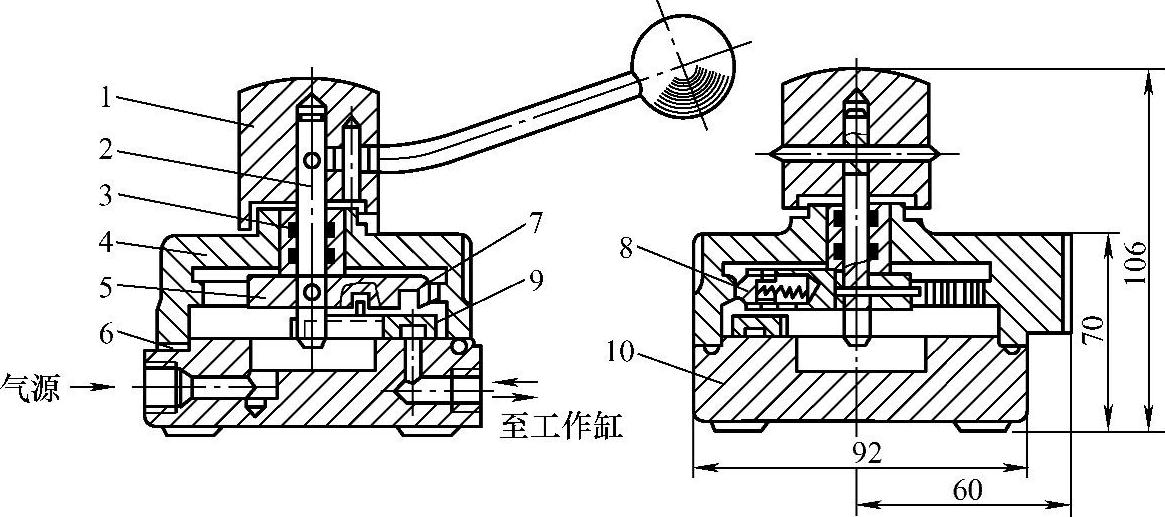 1
2
3
4
5
6
7
9
气源
至工作缸
8
10
106
70
92
60