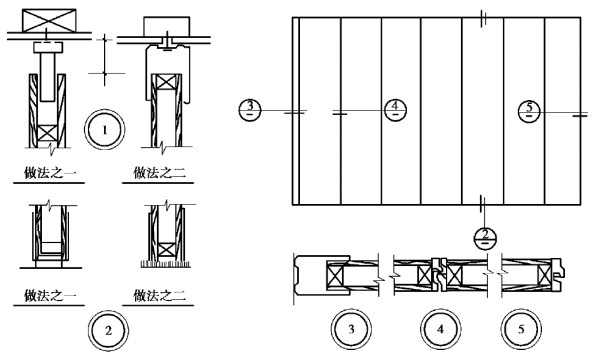 1

做法之一 做法之二

做法之一 做法之二

2

3 4 5

2

3 4 5