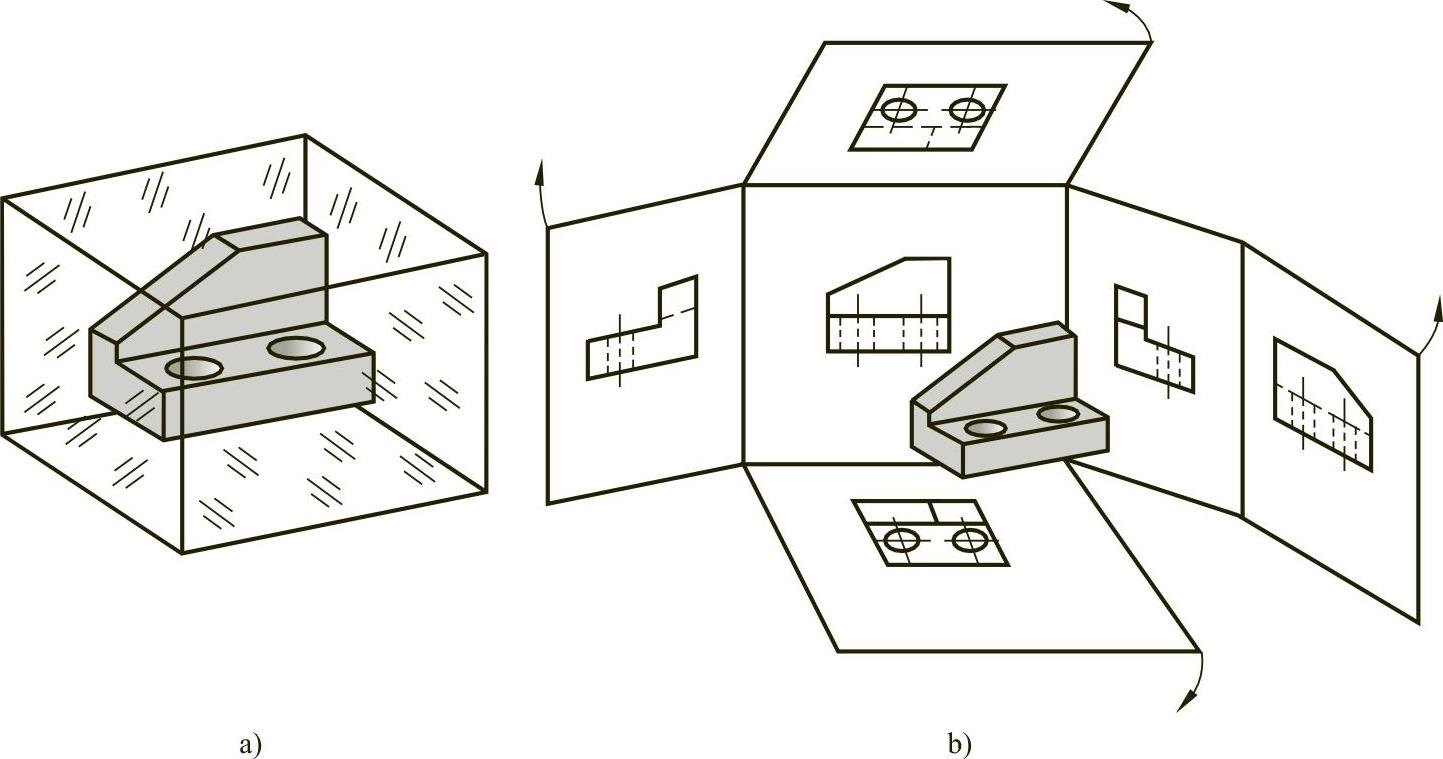 a)

b)