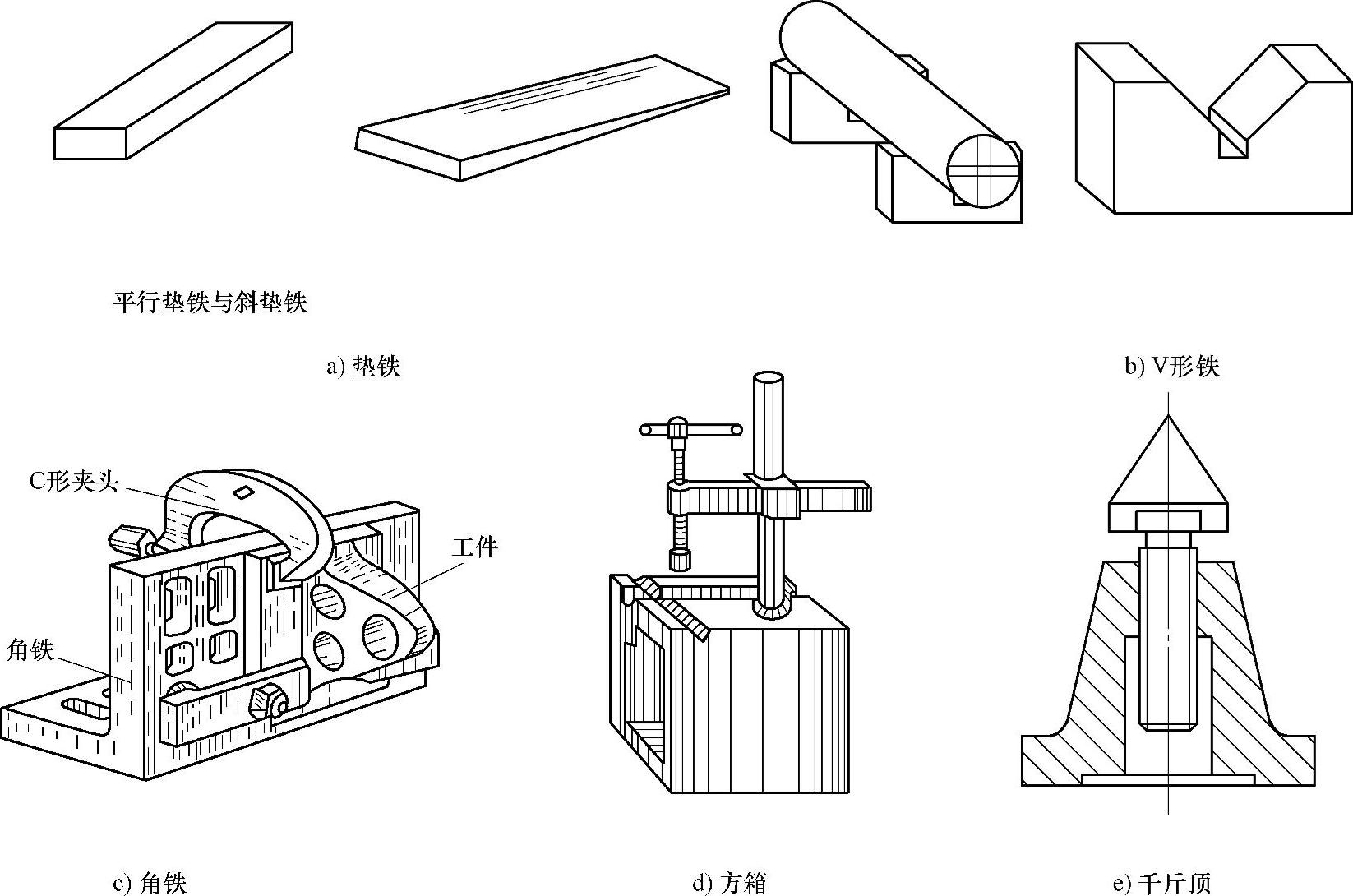 平行垫铁与斜垫铁

a) 垫铁

b) V形铁

C形夹头

工件

角铁

c) 角铁

d) 方箱

e) 千斤顶