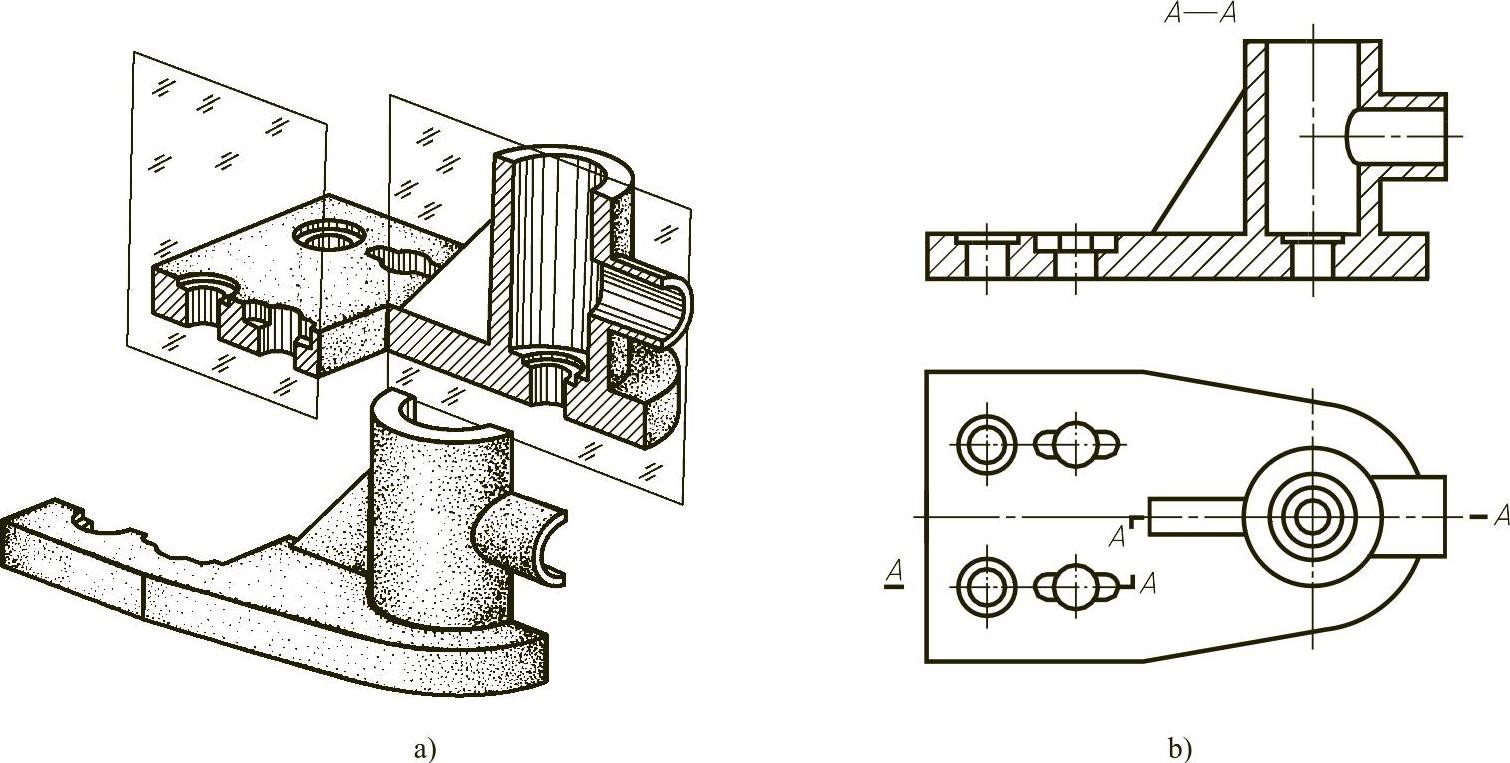 A—A

A
A
A
A

a)

b)