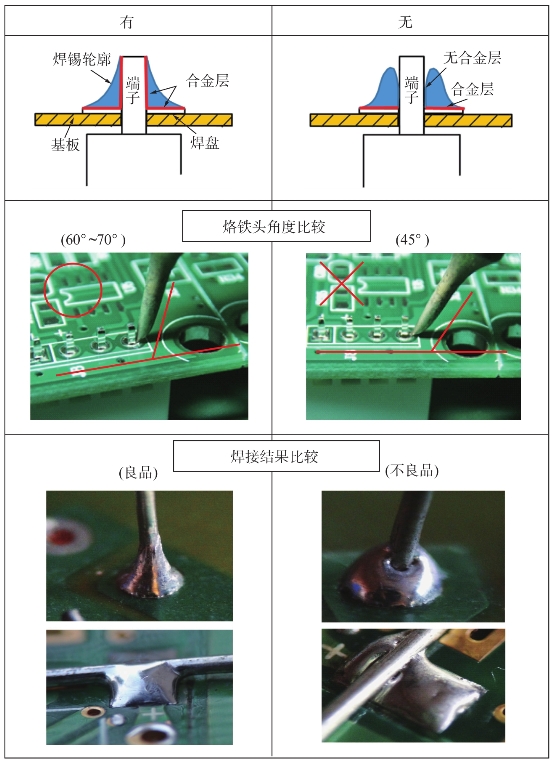 | 有 | 无 |
|---|---|
| 焊锡轮廓 端子 合金层 基板 焊盘 | 无合金层 端子 合金层 |

烙铁头角度比较

(60°~70°)

(45°)

焊接结果比较

(良品)

(不良品)