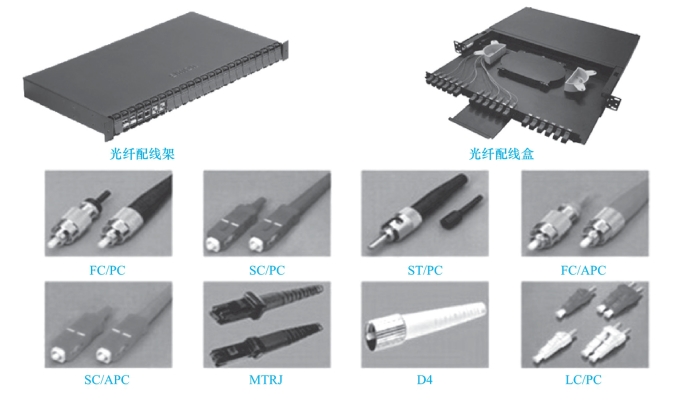 光纤配线架

光纤配线盒

FC/PC

SC/PC

ST/PC

FC/APC

SC/APC

MTRJ

D4

LC/PC