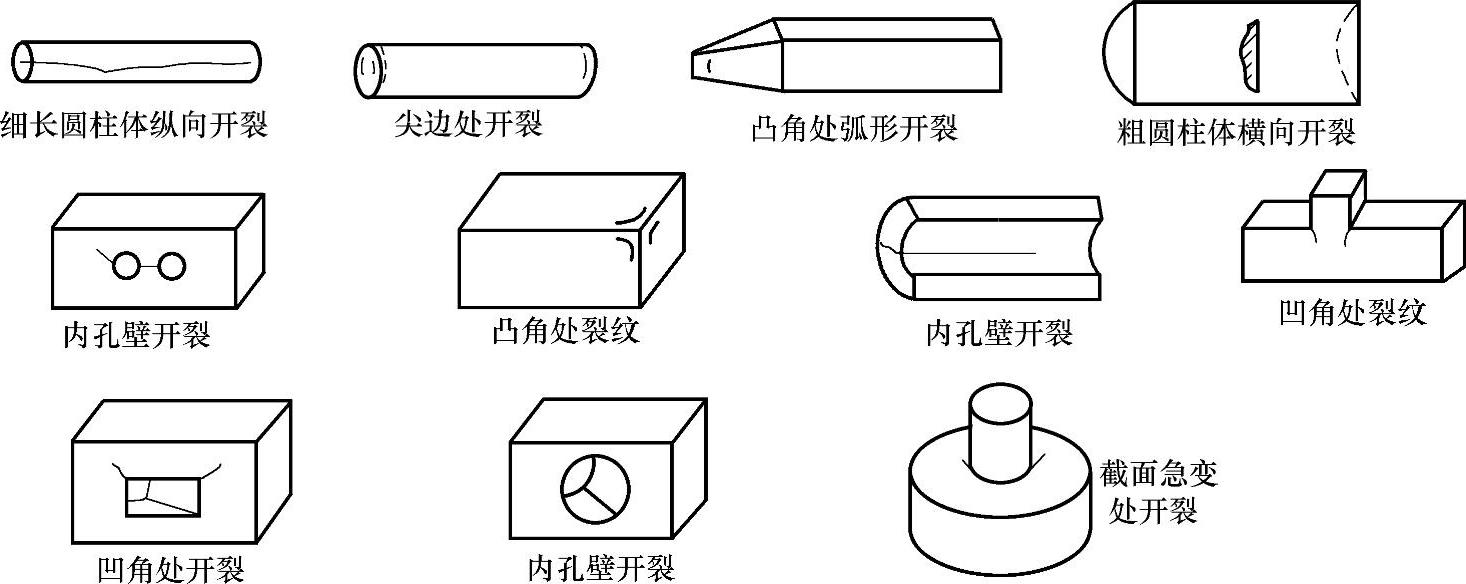 细长圆柱体纵向开裂

尖边处开裂

凸角处弧形开裂

粗圆柱体横向开裂

内孔壁开裂

凸角处裂纹

内孔壁开裂

凹角处裂纹

凹角处开裂

内孔壁开裂

截面急变处开裂