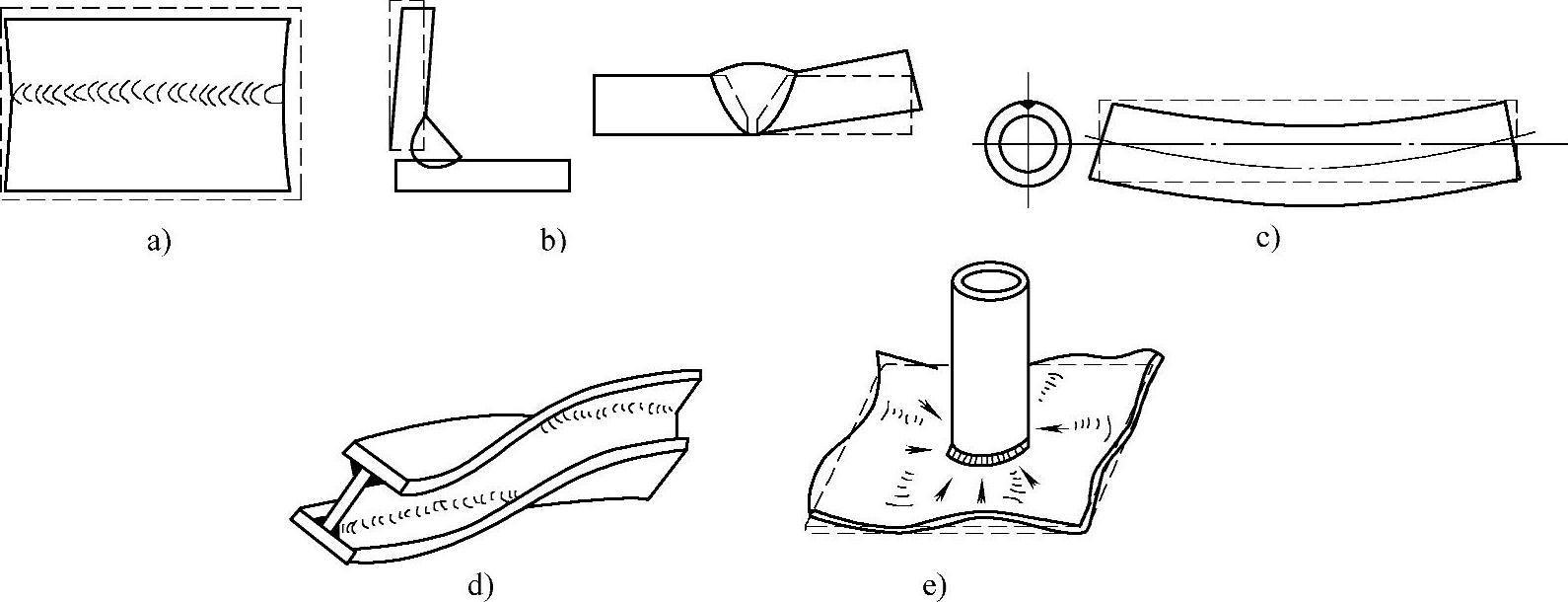 a)

b)

c)

d)

e)