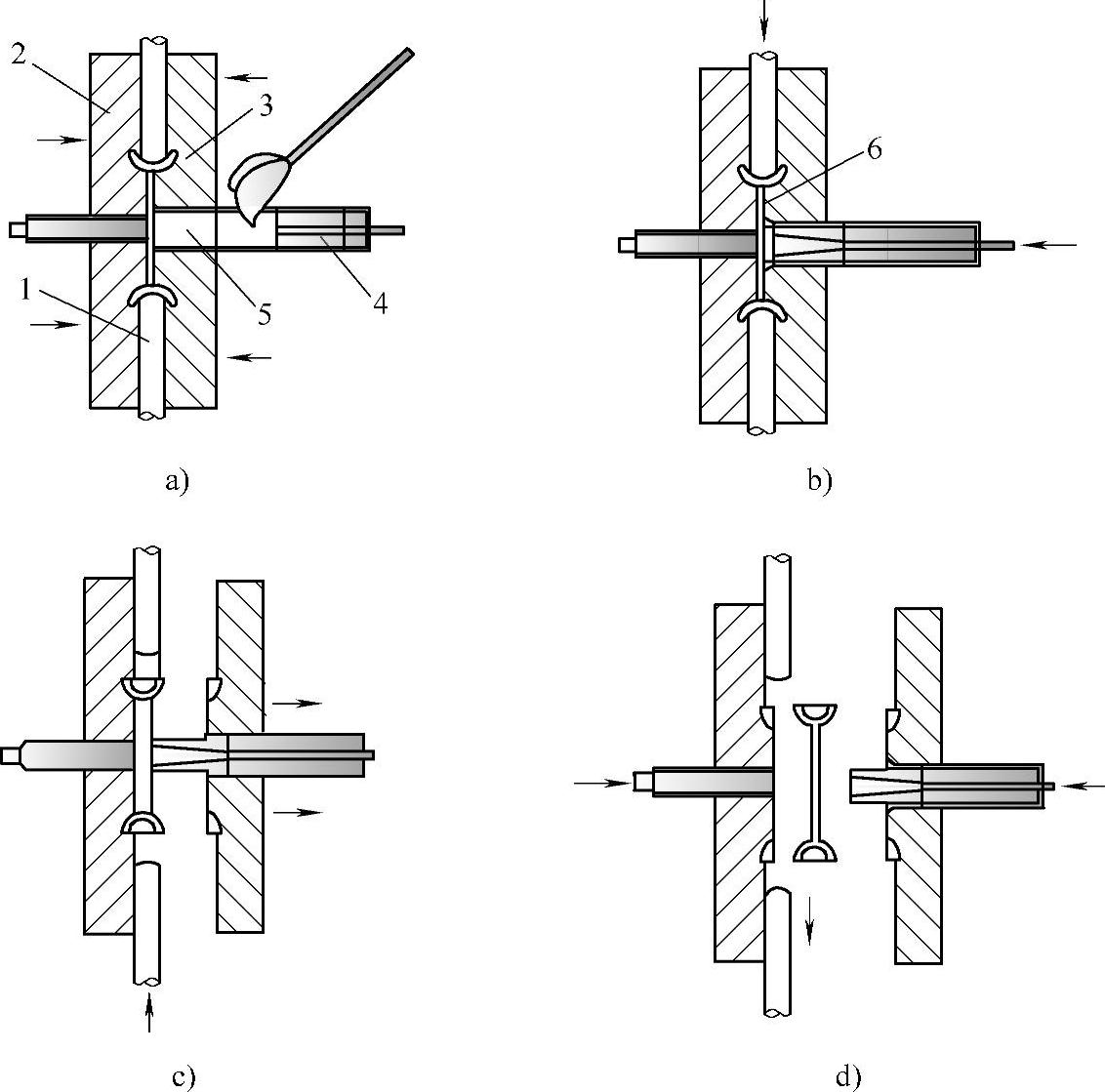 2
3
1
5
4
a)

6
b)

c)

d)