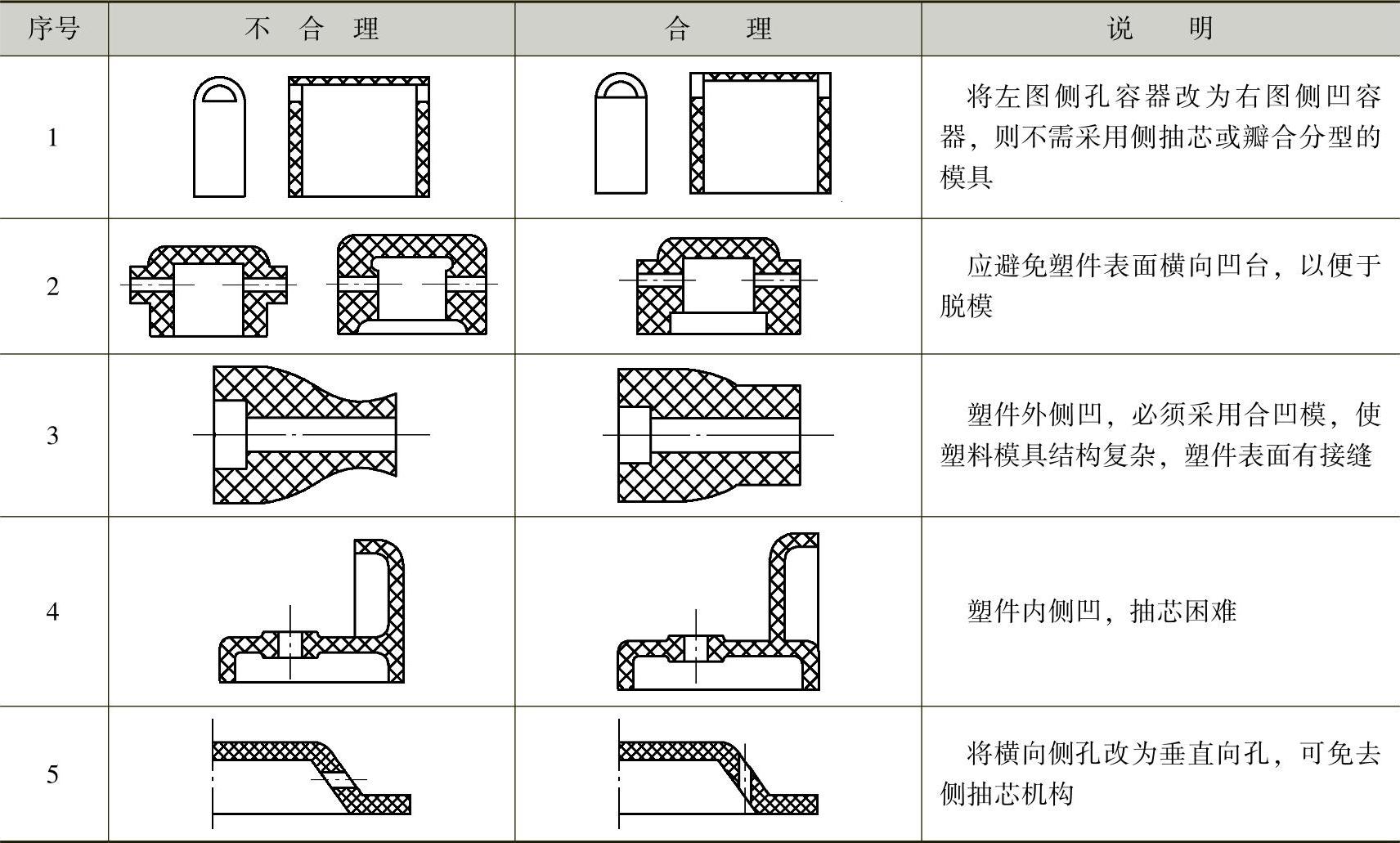 | 序号 | 不 合 理 | 合 理 | 说 明 |
|---|---|---|---|
| 1 | | | 将左图侧孔容器改为右图侧凹容器，则不需采用侧抽芯或瓣合分型的模具 |
| 2 | | | 应避免塑件表面横向凹台，以便于脱模 |
| 3 | | | 塑件外侧凹，必须采用合凹模，使塑料模具结构复杂，塑件表面有接缝 |
| 4 | | | 塑件内侧凹，抽芯困难 |
| 5 | | | 将横向侧孔改为垂直向孔，可免去侧抽芯机构 |