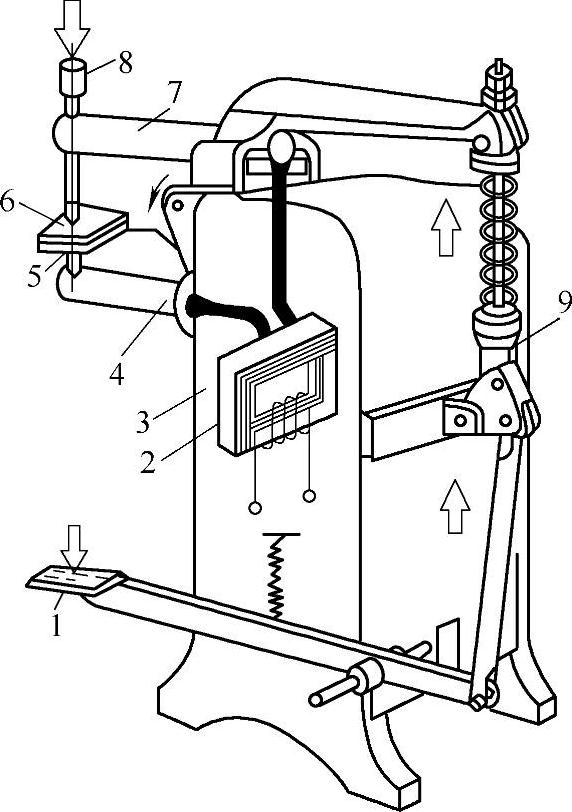 8
7
6
5
4
3
2
9
1