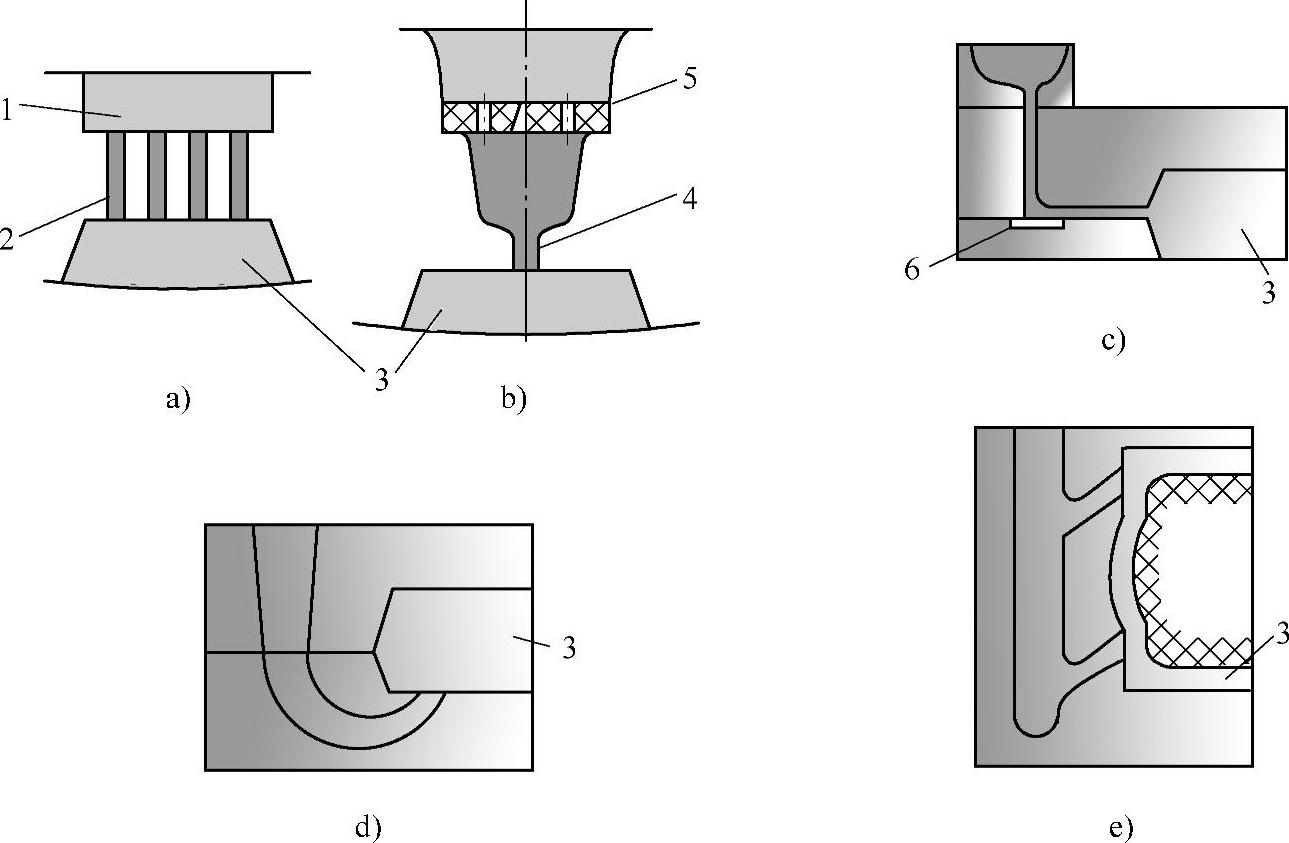 1
2
3
a)
5
4
3
b)
6
3
c)
3
d)
3
e)