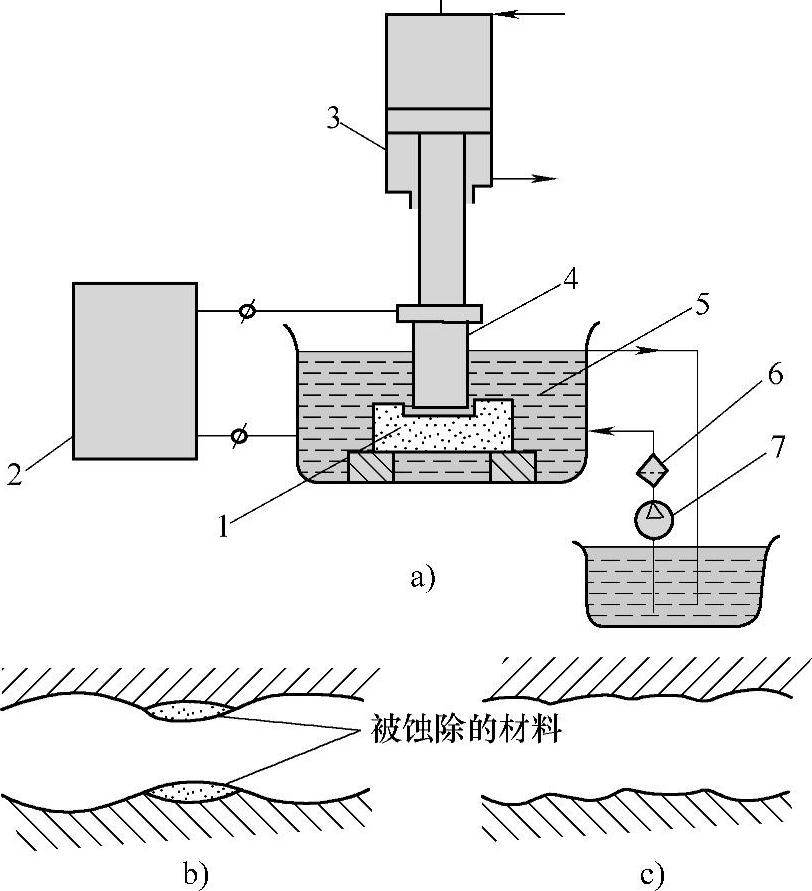 3
4
5
6
7
2
1
a)
被蚀除的材料
b)
c)