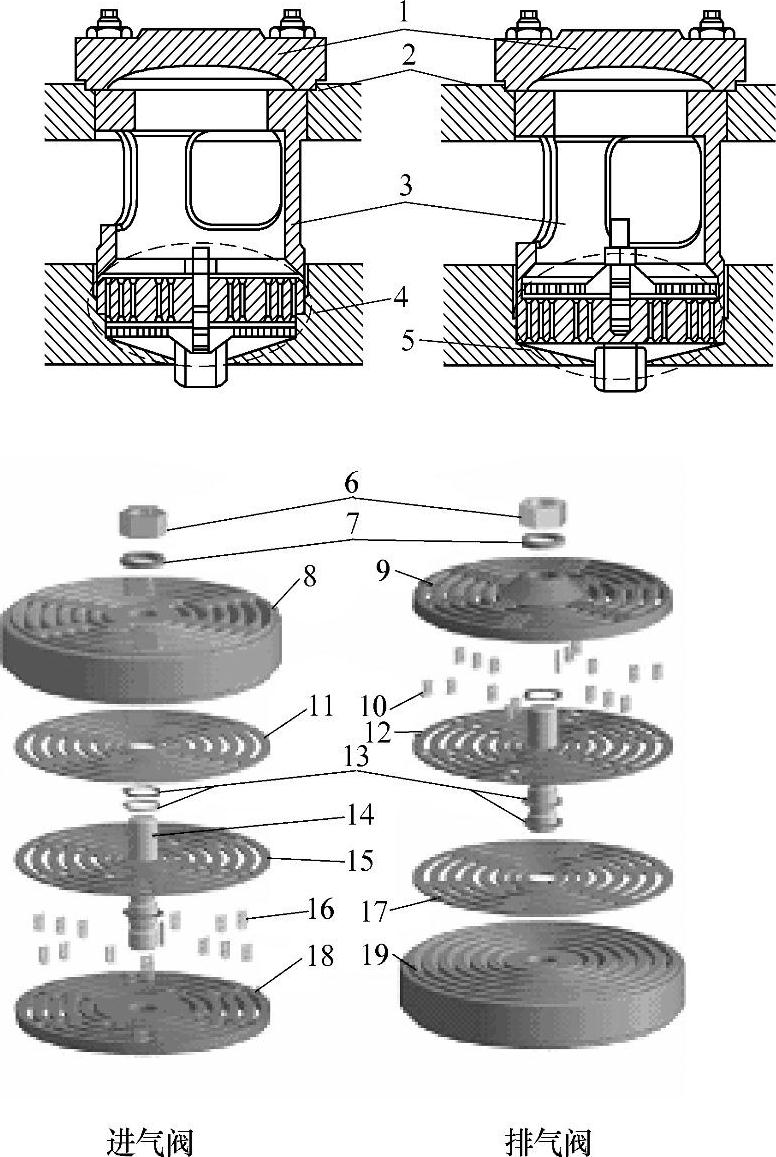 1
2
3
4
5
6
7
8
9
10
11
12
13
14
15
16
17
18
19

进气阀

排气阀