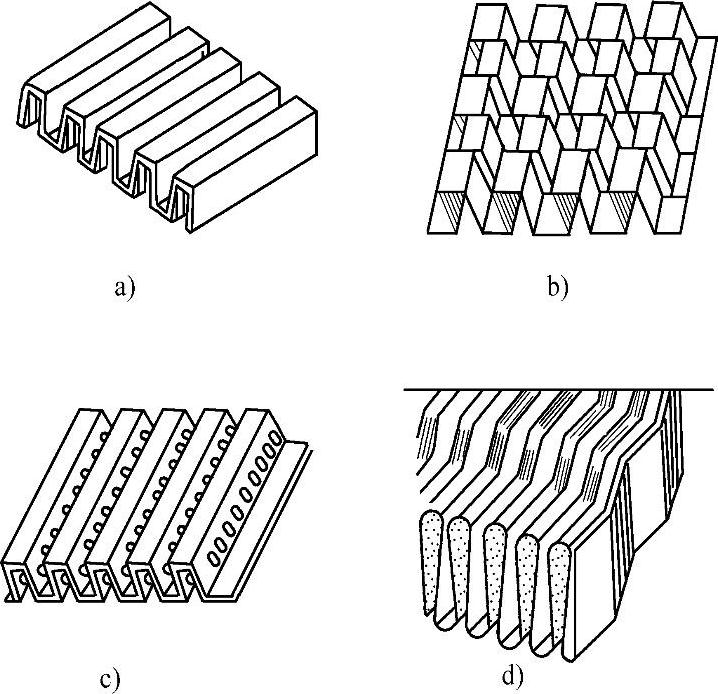 a)

b)

c)

d)