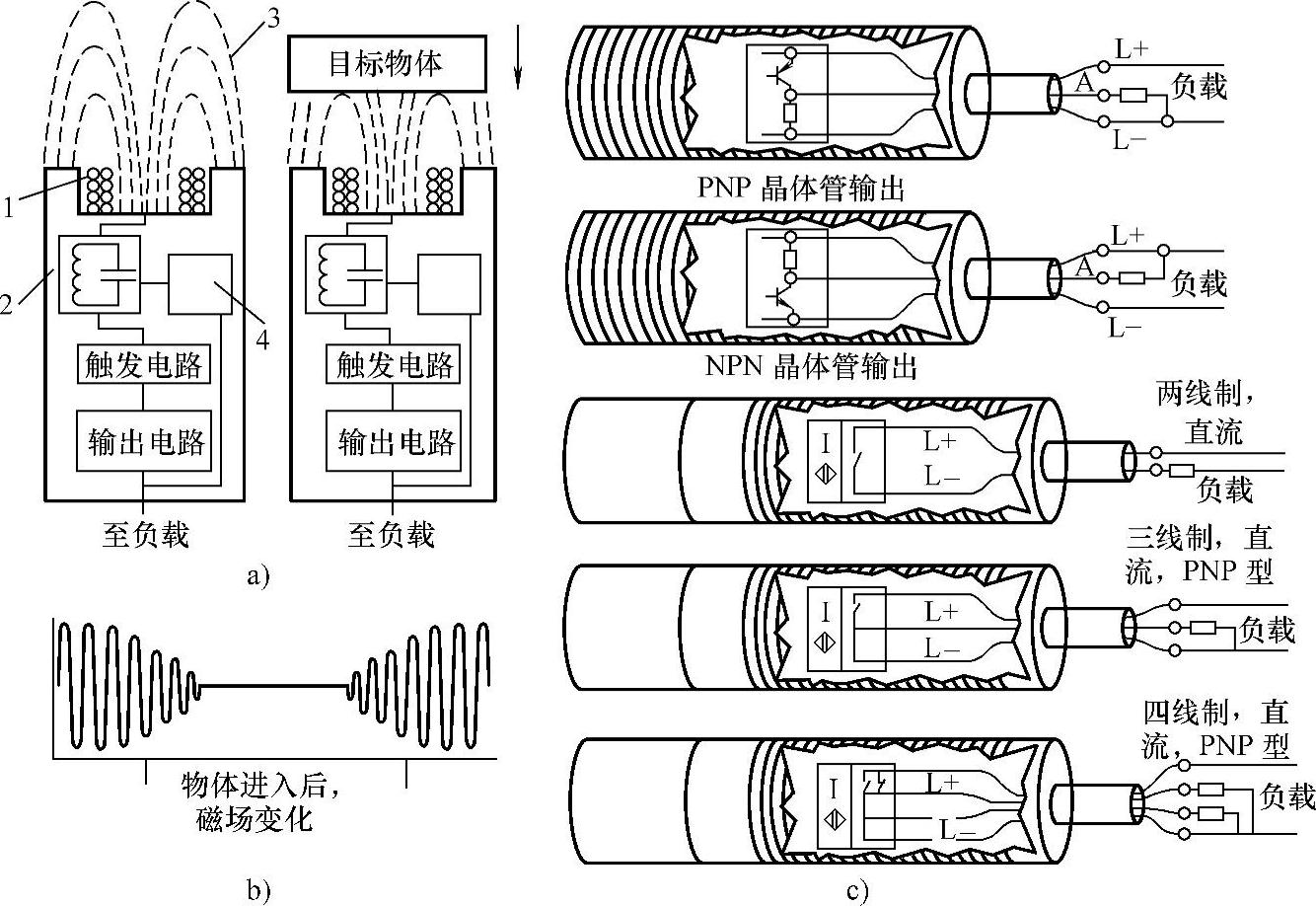 3
目标物体
1
2
4
触发电路
输出电路
至负载
触发电路
输出电路
至负载
a)
物体进入后，磁场变化
b)
L+
A
负载
L−
PNP 晶体管输出
L+
A
负载
L−
NPN 晶体管输出
I
L+
L−
两线制，直流
负载
I
L+
L−
三线制，直流，PNP 型
负载
I
L+
L−
四线制，直流，PNP 型
负载
c)