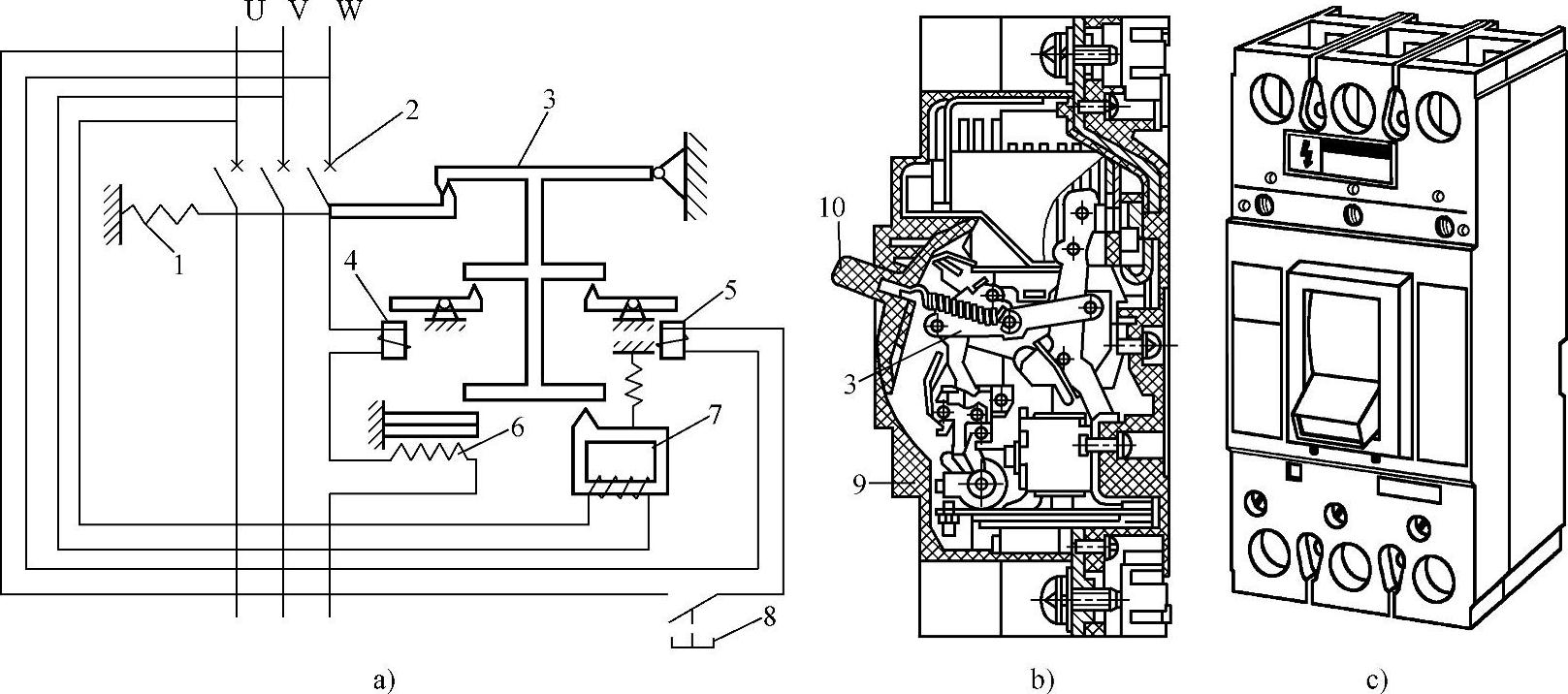 U V W

2

3

1

4

5

6

7

8

a)

10

3

9

b)

c)