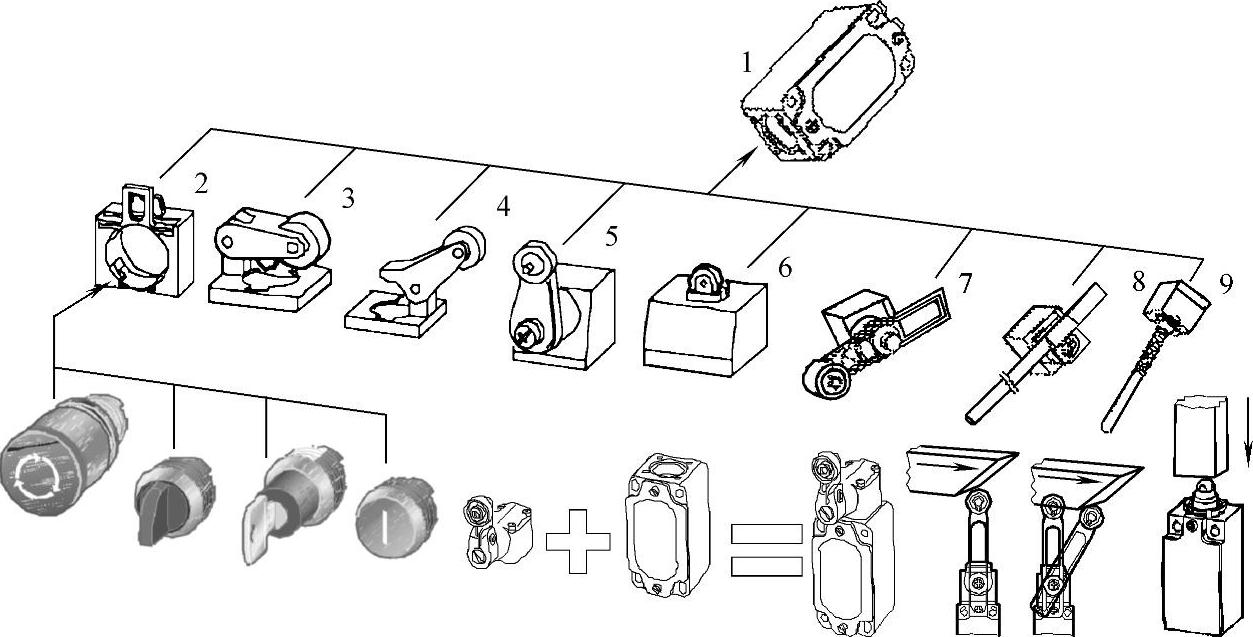 1
2
3
4
5
6
7
8
9