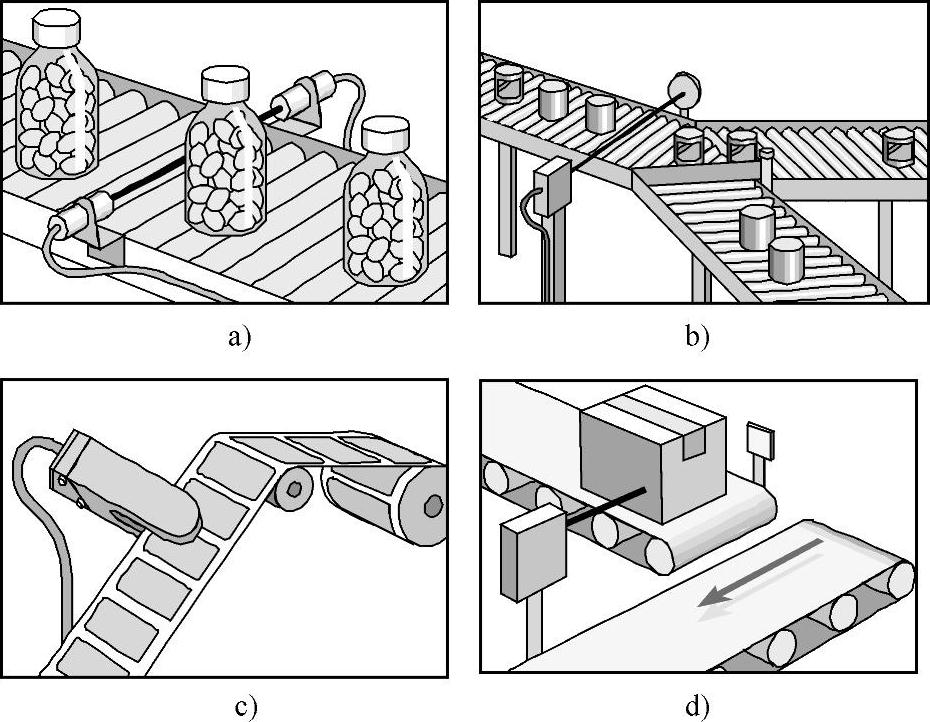 a)

b)

c)

d)