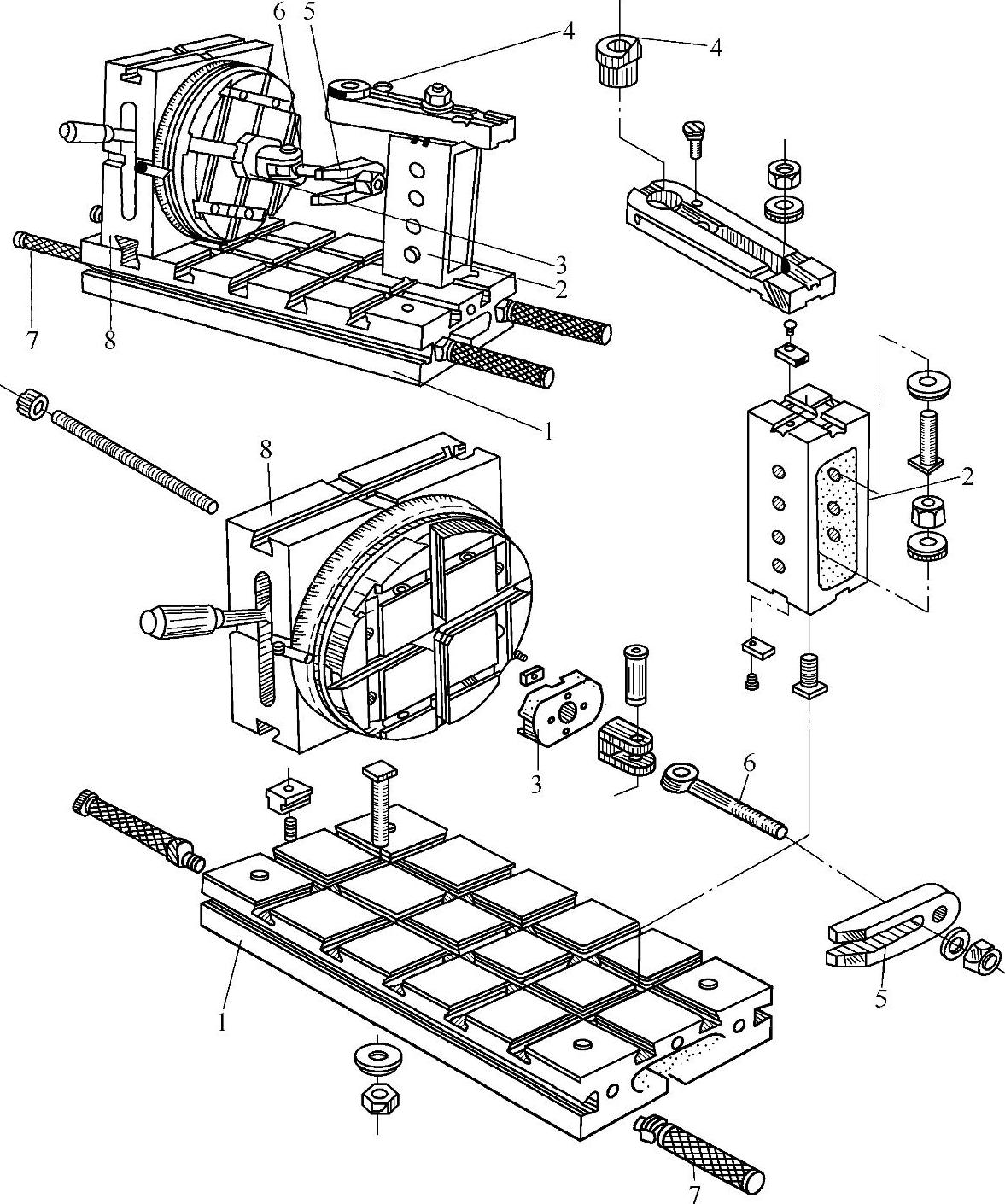 6
5
4
4
3
2
7
8
1
8
2
3
6
1
5
7