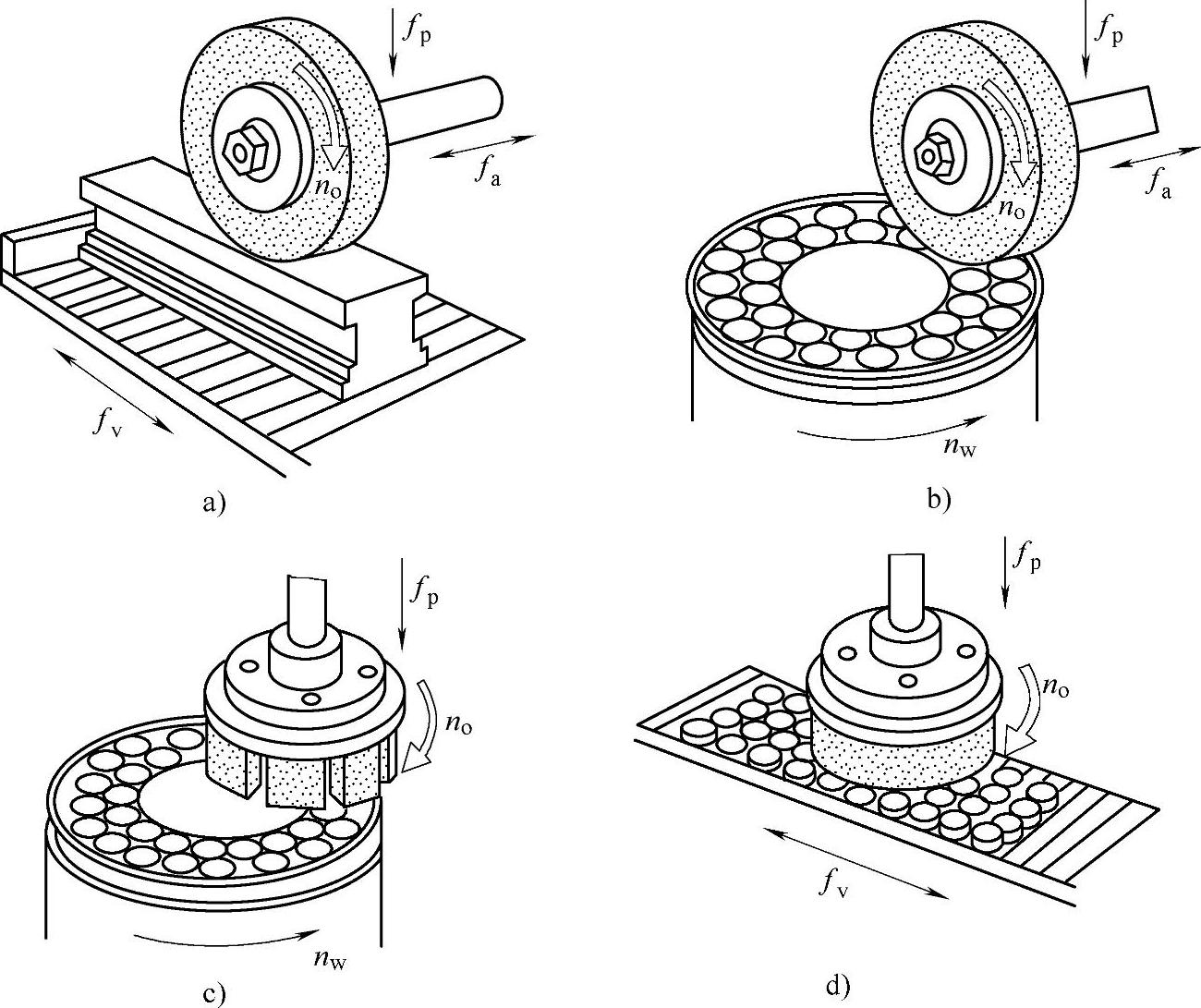 $f_p$
$n_o$
$f_a$
$f_v$
a)

$f_p$
$n_o$
$f_a$
$n_w$
b)

$f_p$
$n_o$
$n_w$
c)

$f_p$
$n_o$
$f_v$
d)