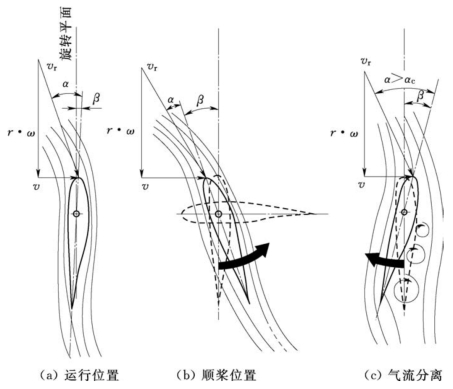 旋转平面

$v_r$

$\alpha$

$\beta$

$r \cdot \omega$

$v$

(a) 运行位置

$v_r$

$\alpha$

$\beta$

$r \cdot \omega$

$v$

(b) 顺桨位置

$v_r$

$\alpha > \alpha_c$

$\beta$

$r \cdot \omega$

$v$

(c) 气流分离