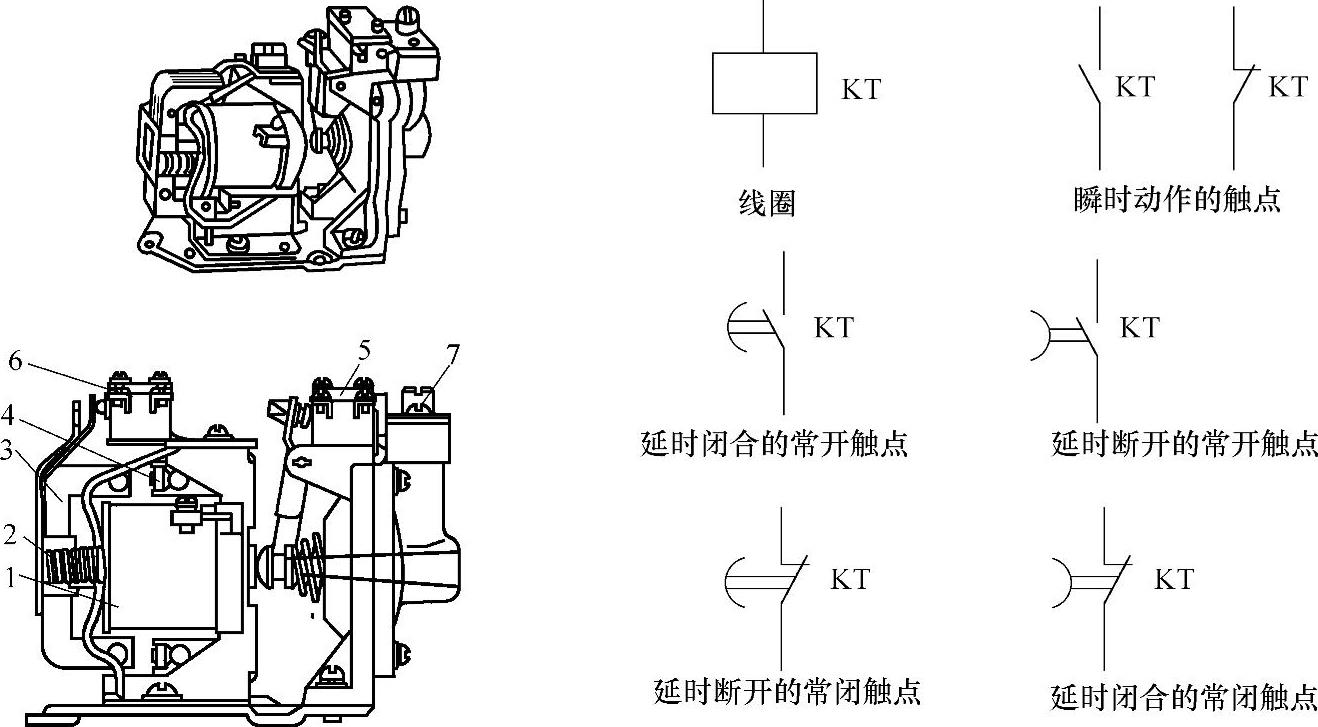 6
5
7
4
3
2
1

KT
线圈

KT KT
瞬时动作的触点

KT
延时闭合的常开触点

KT
延时断开的常开触点

KT
延时断开的常闭触点

KT
延时闭合的常闭触点