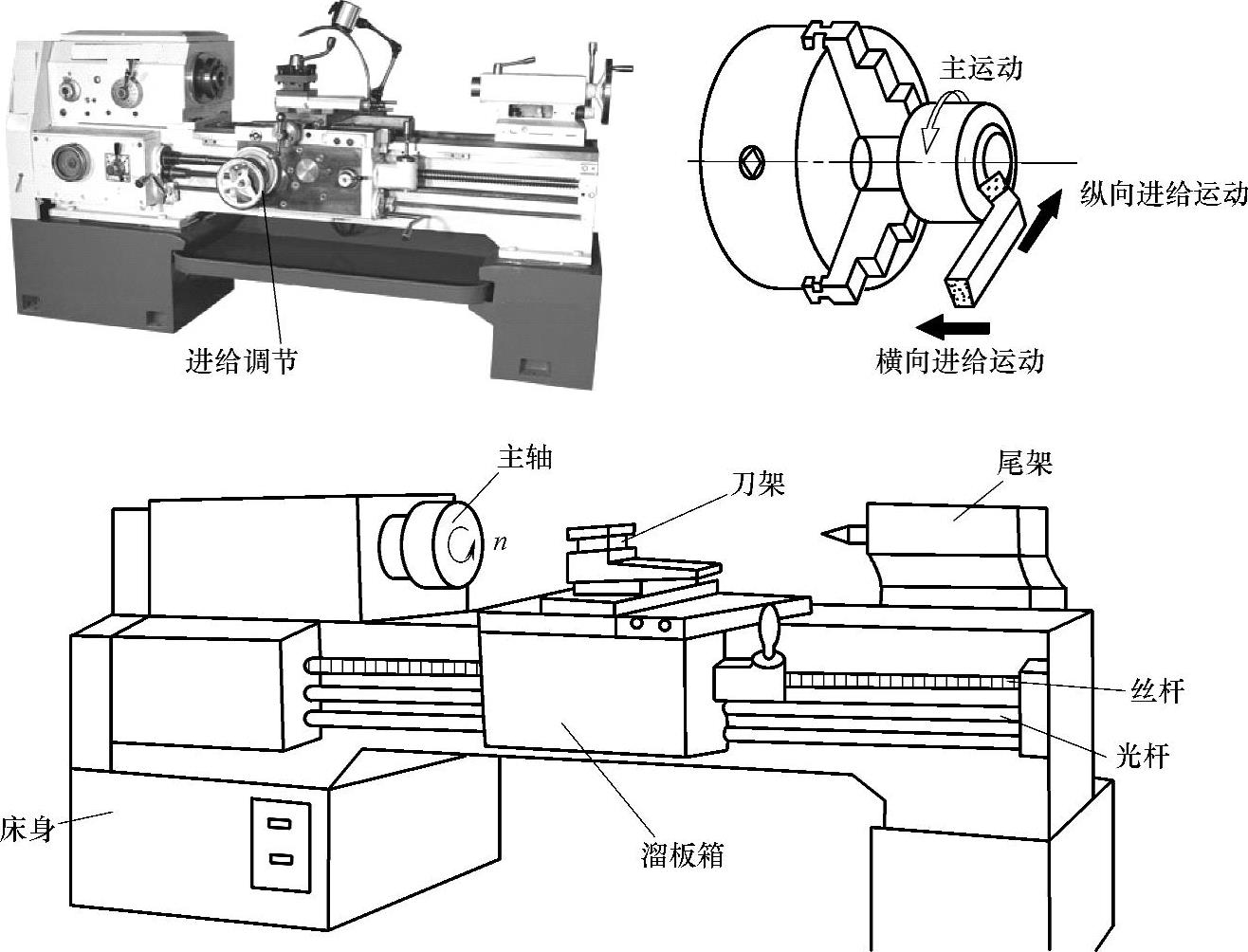 进给调节

主运动

纵向进给运动

横向进给运动

主轴

$n$

刀架

尾架

丝杆

光杆

床身

溜板箱