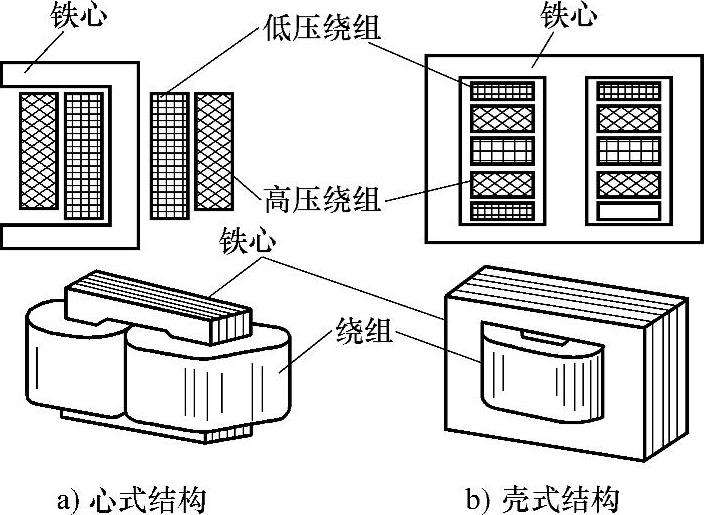 铁心

低压绕组

铁心

高压绕组

铁心

绕组

a) 心式结构

b) 壳式结构