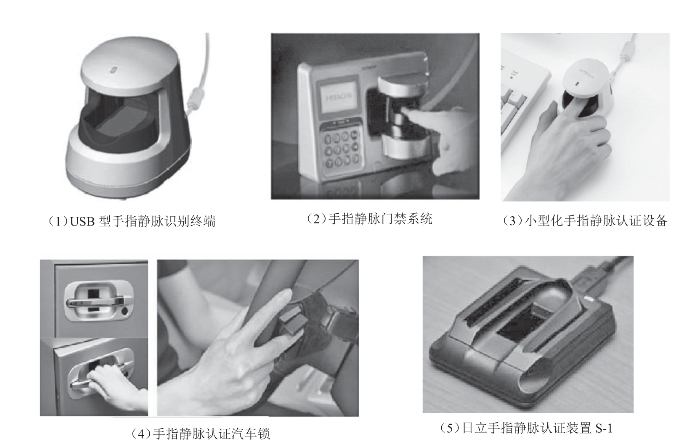 HITACHI

(1)USB 型手指静脉识别终端

(2)手指静脉门禁系统

(3)小型化手指静脉认证设备

(4)手指静脉认证汽车锁

(5)日立手指静脉认证装置 S-1