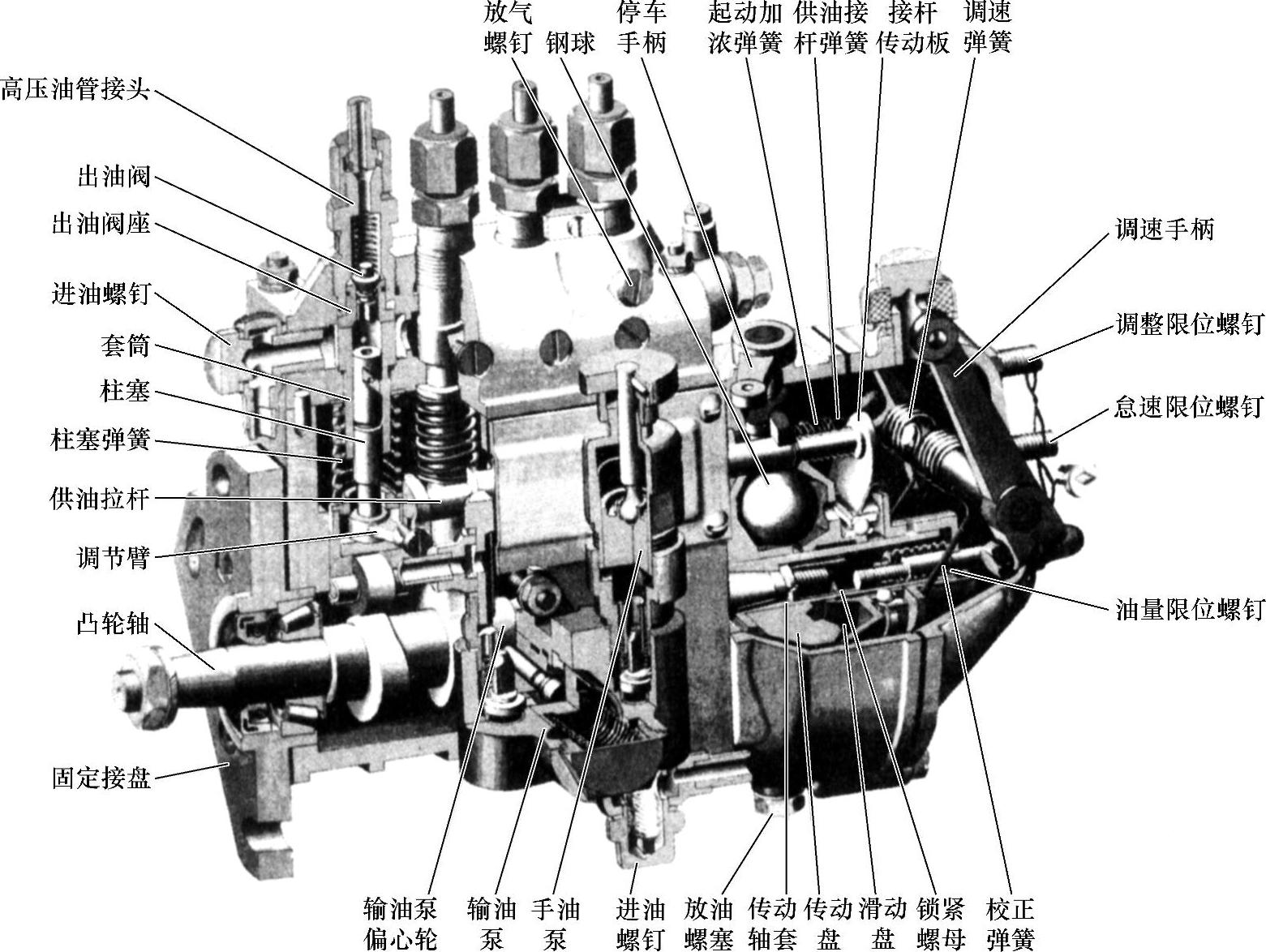 放气螺钉 钢球 停车手柄 起动加浓弹簧 供油接杆弹簧 接杆传动板 调速弹簧

高压油管接头
出油阀
出油阀座
进油螺钉
套筒
柱塞
柱塞弹簧
供油拉杆
调节臂
凸轮轴
固定接盘

调速手柄
调整限位螺钉
怠速限位螺钉
油量限位螺钉

输油泵偏心轮 输油泵 手油泵 进油螺钉 放油螺塞 传动轴套 传动盘 滑动盘 锁紧螺母 校正弹簧