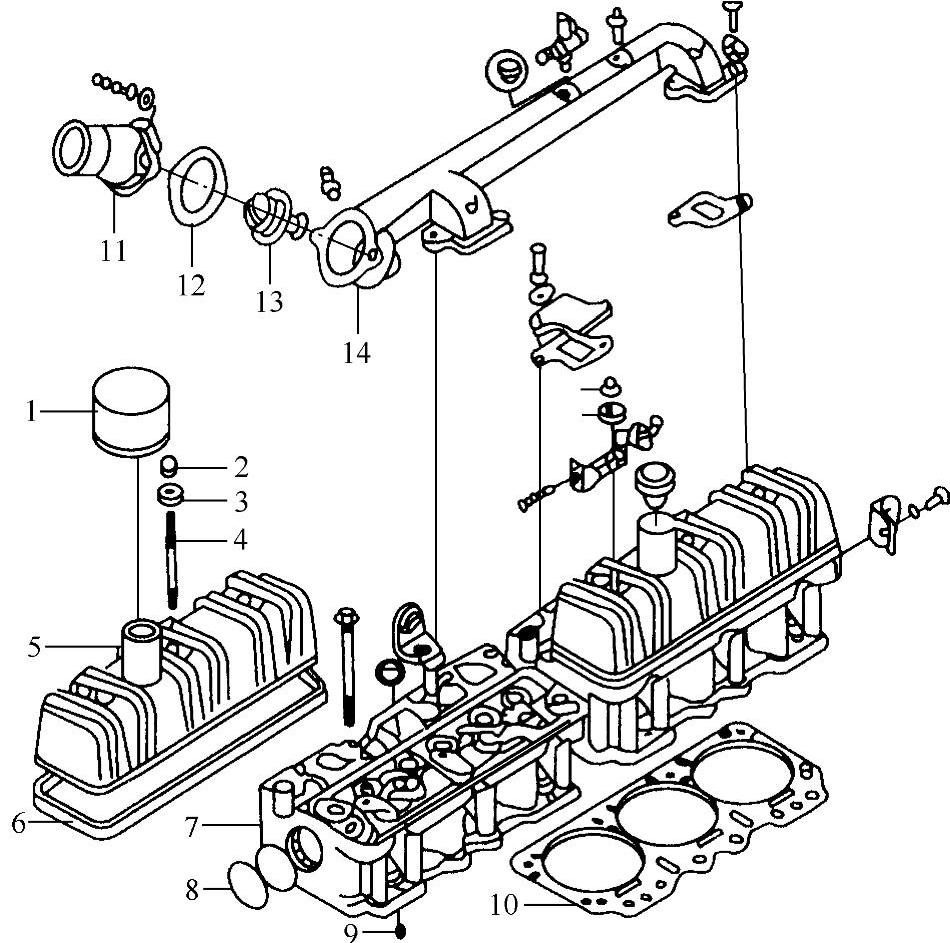 11
12
13
14
1
2
3
4
5
6
7
8
9
10