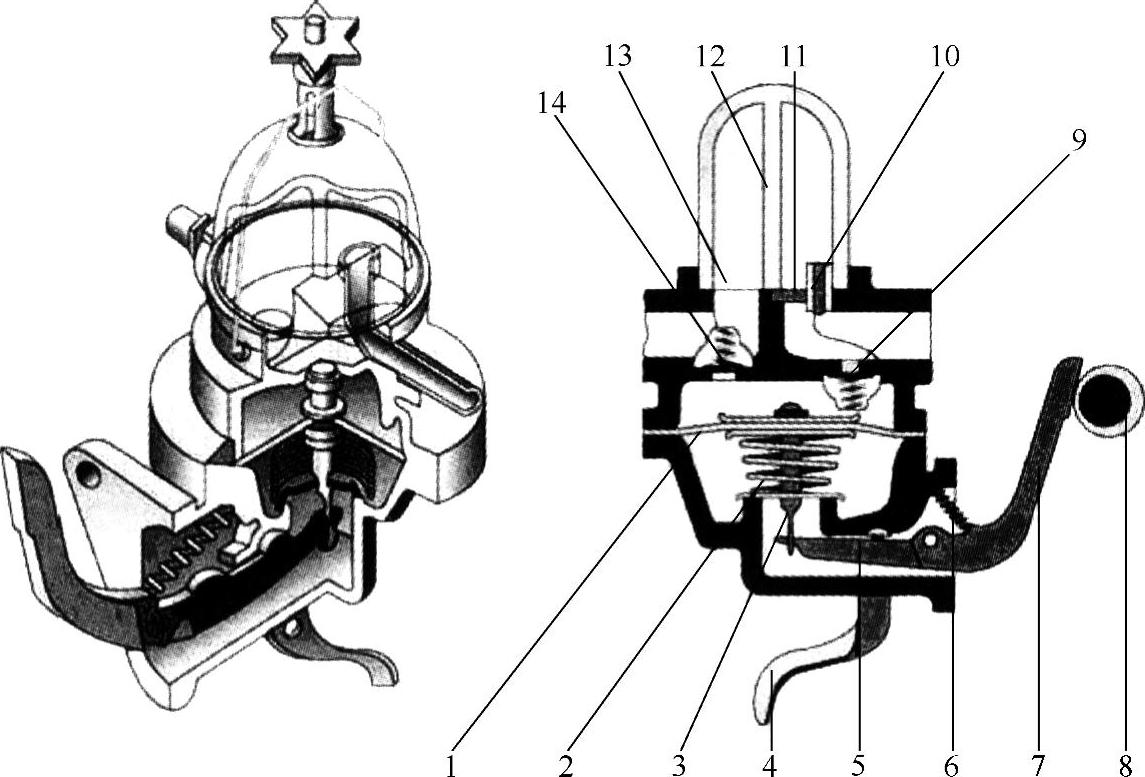 13 12 11 10
14 9
1 2 3 4 5 6 7 8