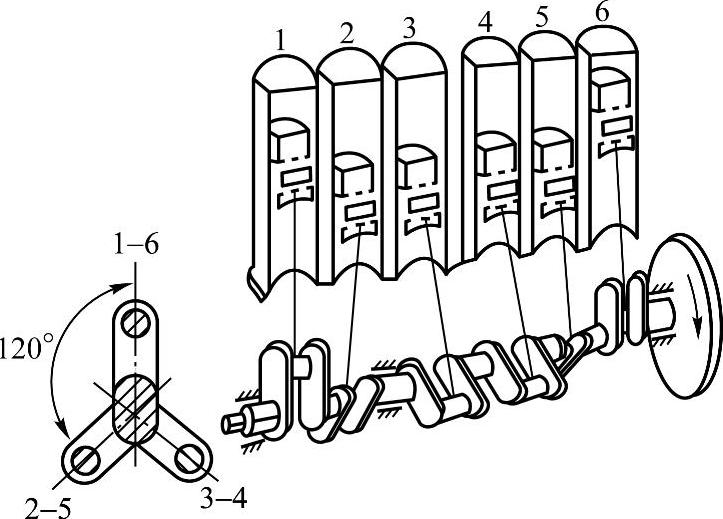 1
2
3
4
5
6
1–6
120°
2–5
3–4